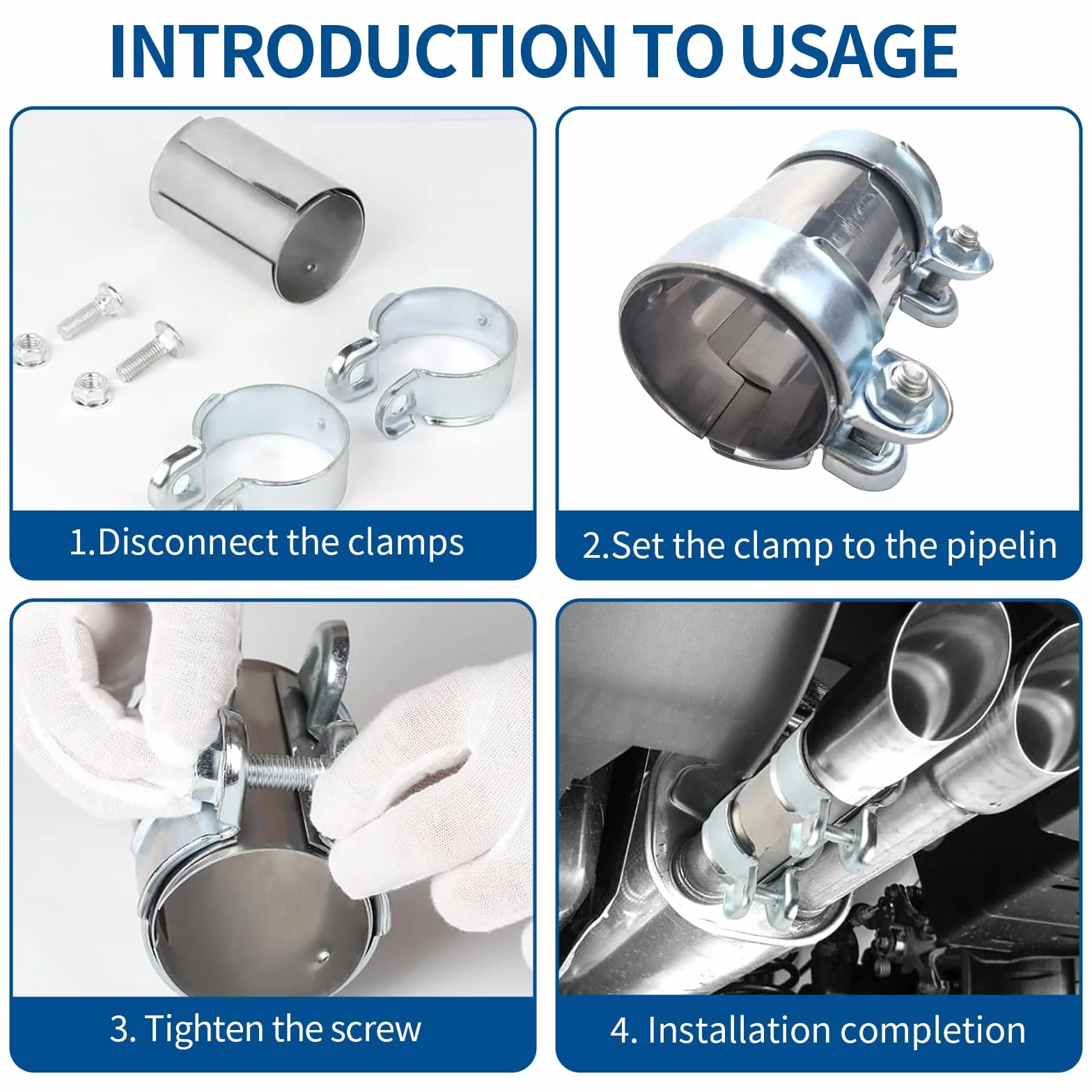 INTRODUCTION TO USAGE

1.Disconnect the clamps

2.Set the clamp to the pipelin

3. Tighten the screw

4. Installation completion