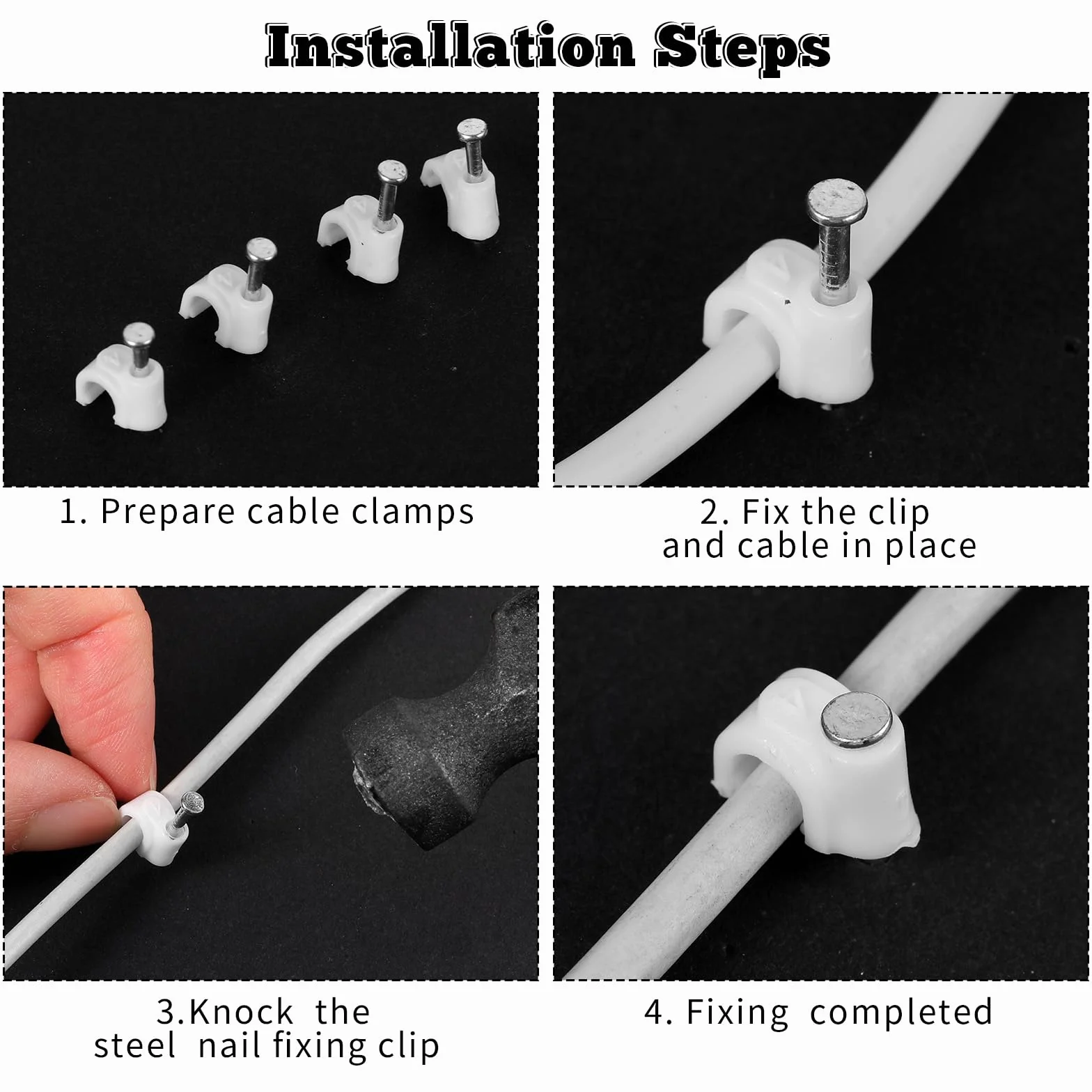 Installation Steps

1. Prepare cable clamps

2. Fix the clip and cable in place

3.Knock the steel nail fixing clip

4. Fixing completed