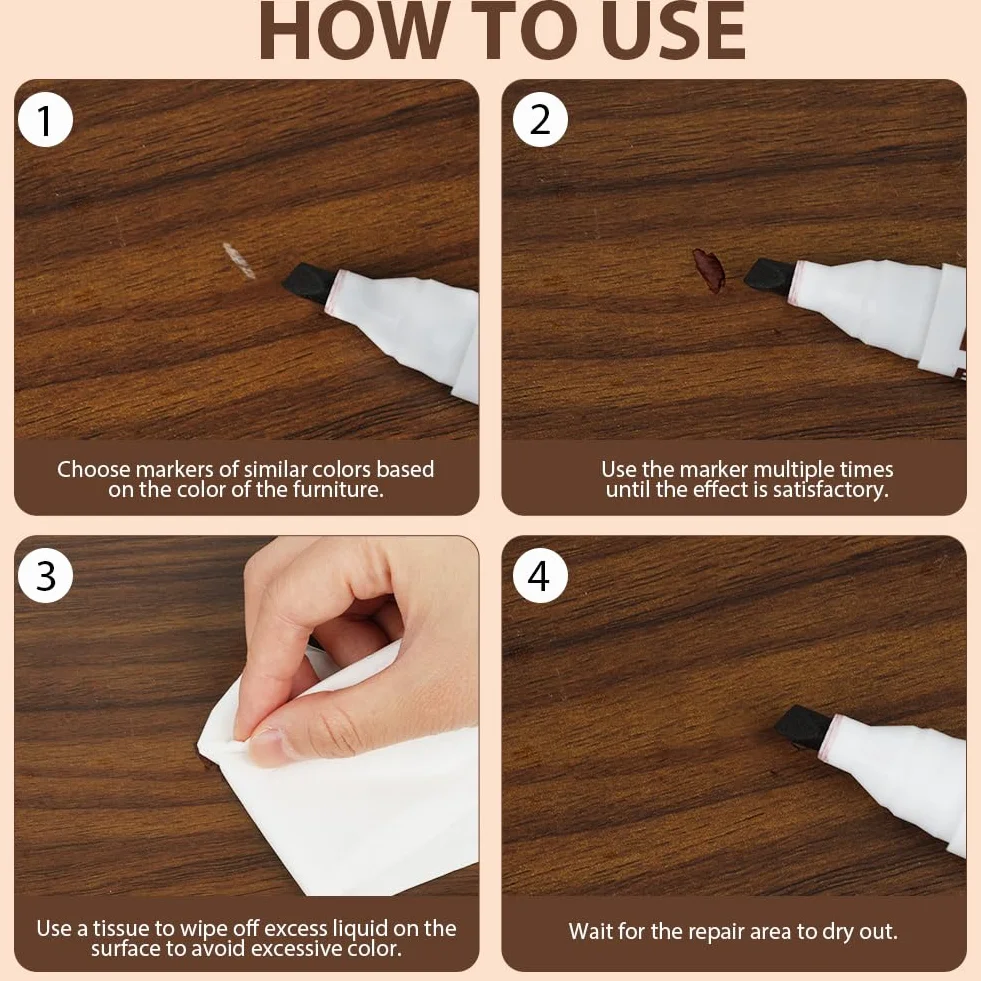 HOW TO USE

1

Choose markers of similar colors based on the color of the furniture.

2

Use the marker multiple times until the effect is satisfactory.

3

Use a tissue to wipe off excess liquid on the surface to avoid excessive color.

4

Wait for the repair area to dry out.