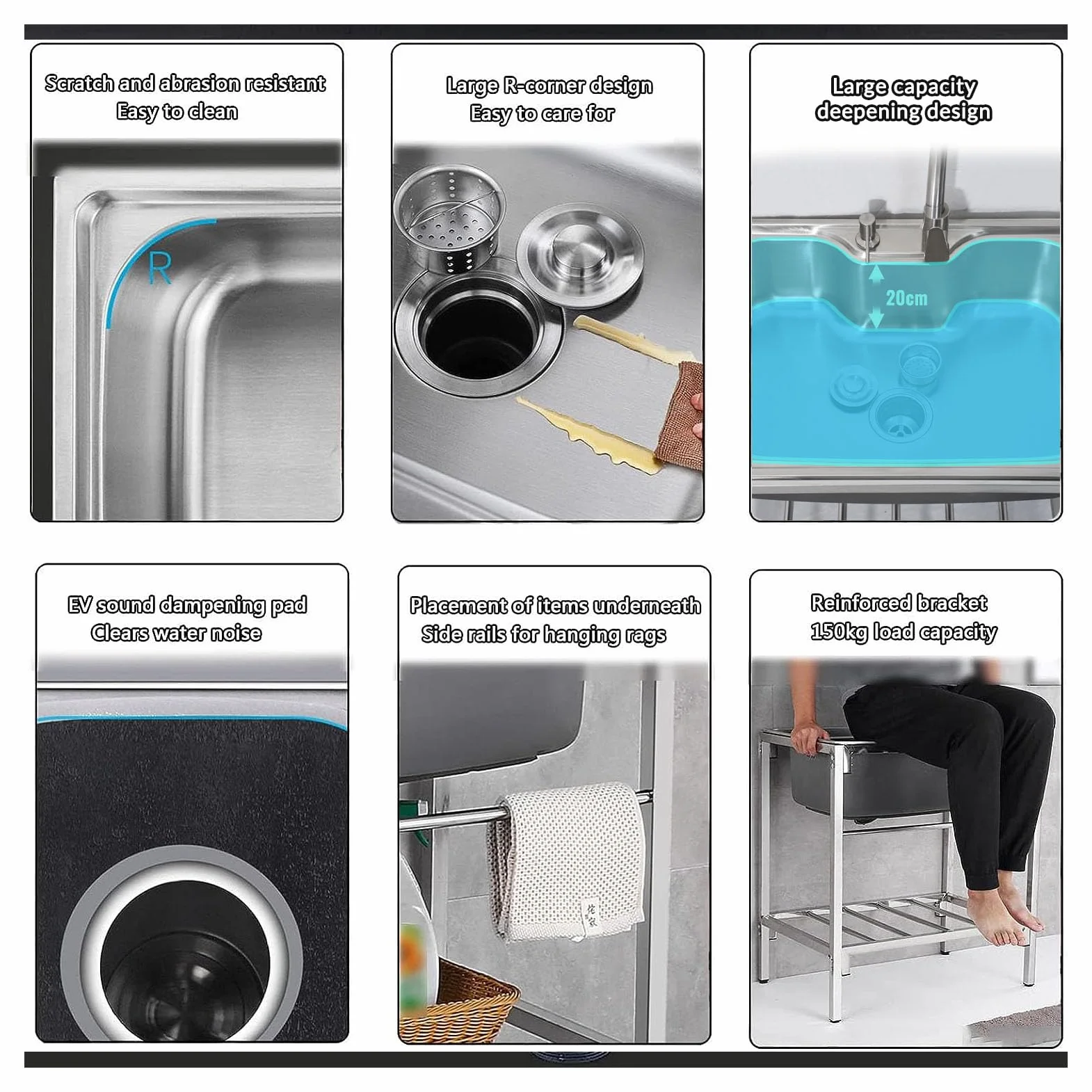 Scratch and abrasion resistant
Easy to clean

R

Large R-corner design
Easy to care for

Large capacity
deepening design

20cm

EV sound dampening pad
Clears water noise

Placement of items underneath
Side rails for hanging rags

Reinforced bracket
150kg load capacity