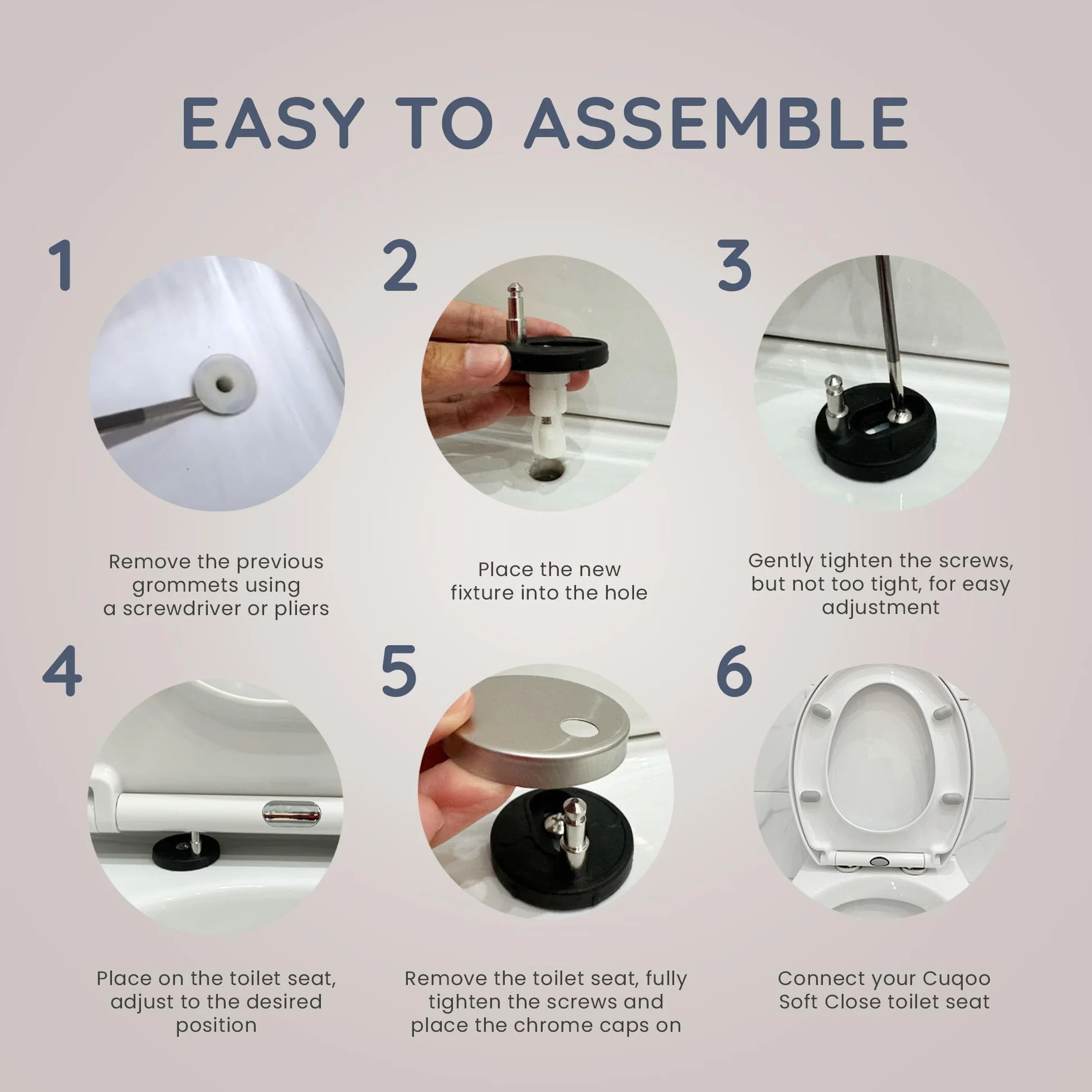 EASY TO ASSEMBLE

1

Remove the previous grommets using a screwdriver or pliers

2

Place the new fixture into the hole

3

Gently tighten the screws, but not too tight, for easy adjustment

4

Place on the toilet seat, adjust to the desired position

5

Remove the toilet seat, fully tighten the screws and place the chrome caps on

6

Connect your Cuqoo Soft Close toilet seat