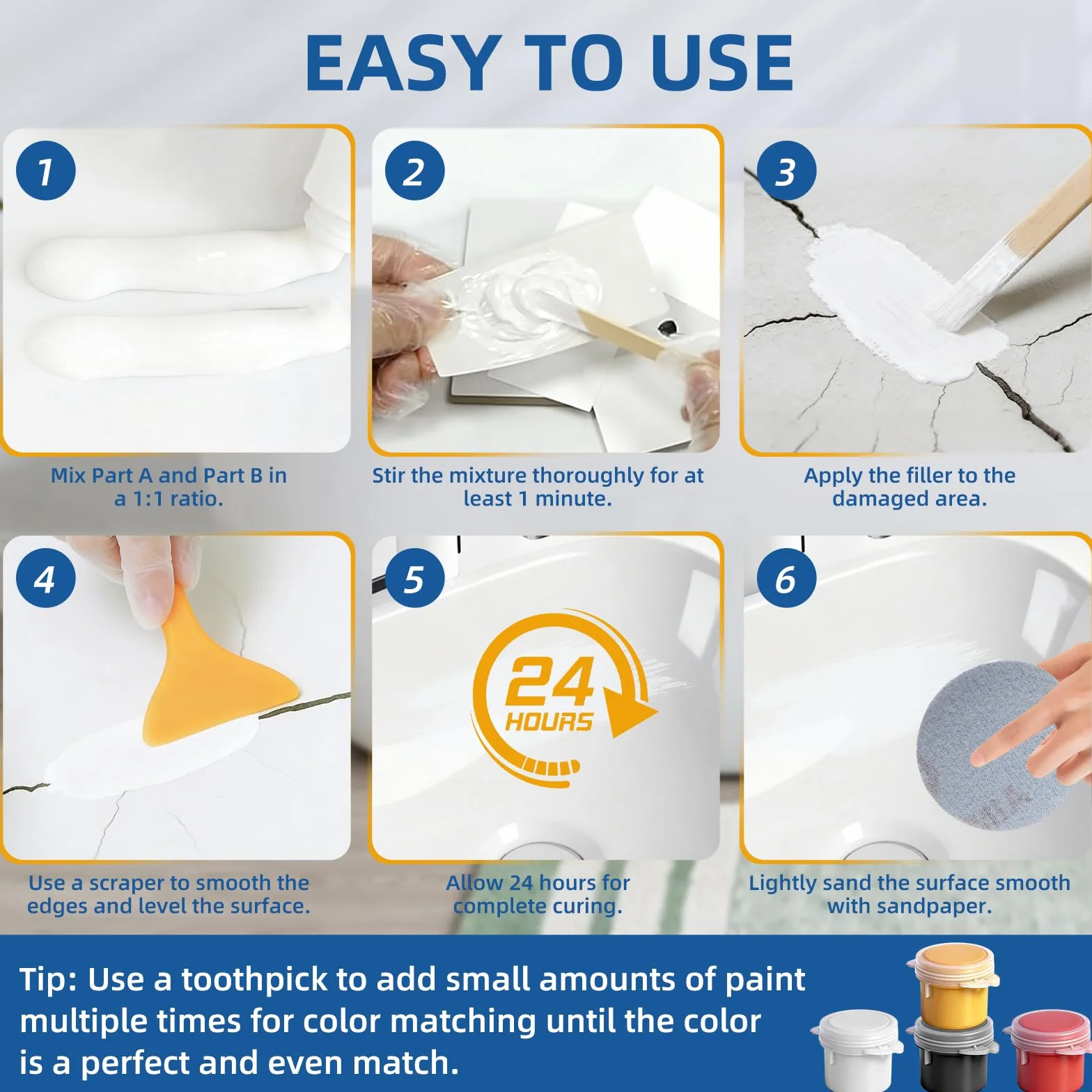 EASY TO USE

1

Mix Part A and Part B in a 1:1 ratio.

2

Stir the mixture thoroughly for at least 1 minute.

3

Apply the filler to the damaged area.

4

Use a scraper to smooth the edges and level the surface.

5

24 HOURS

Allow 24 hours for complete curing.

6

Lightly sand the surface smooth with sandpaper.

Tip: Use a toothpick to add small amounts of paint multiple times for color matching until the color is a perfect and even match.