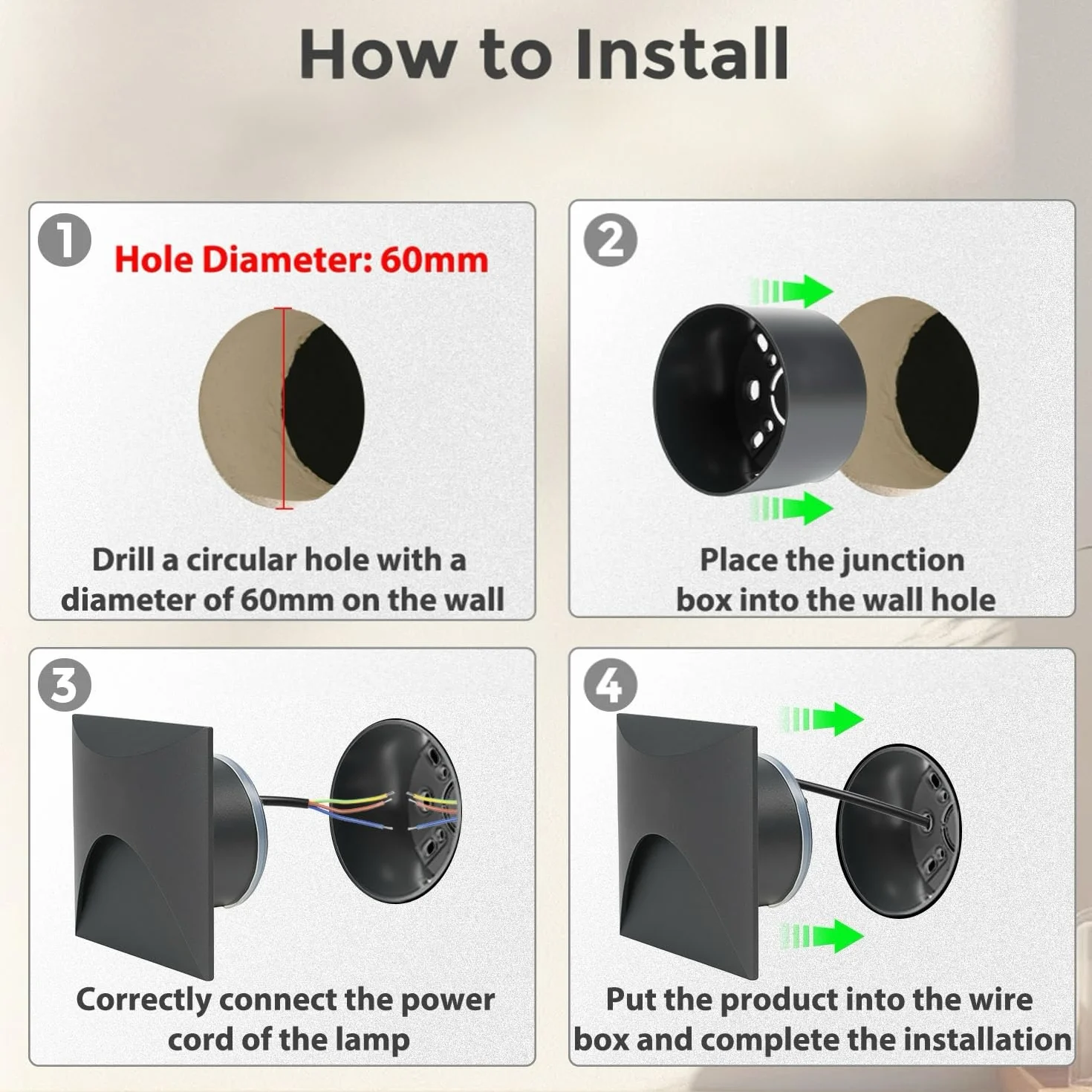 How to Install

1 Hole Diameter: 60mm

Drill a circular hole with a diameter of 60mm on the wall

2

Place the junction box into the wall hole

3

Correctly connect the power cord of the lamp

4

Put the product into the wire box and complete the installation