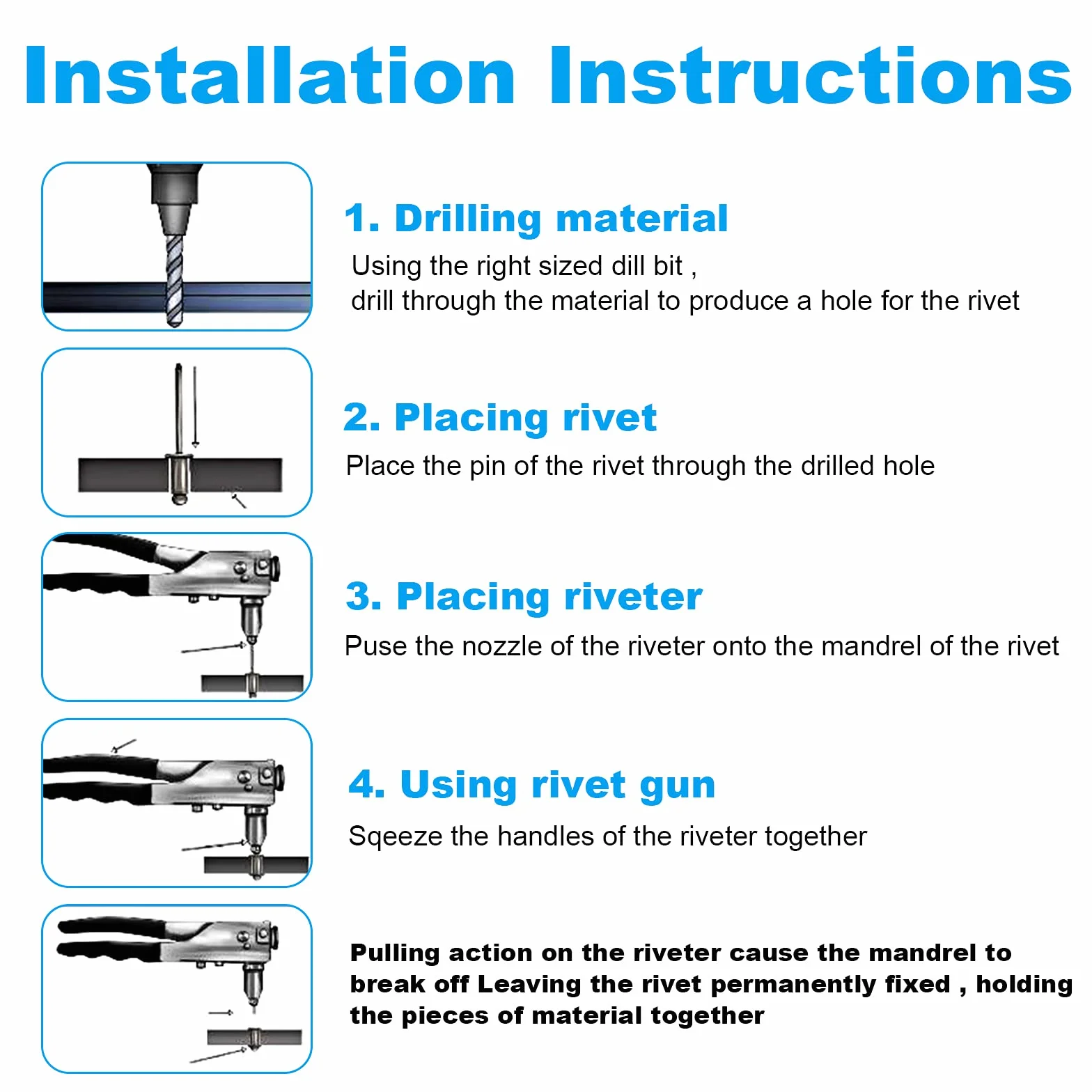 Installation Instructions

1. Drilling material

Using the right sized dill bit ,
drill through the material to produce a hole for the rivet

2. Placing rivet

Place the pin of the rivet through the drilled hole

3. Placing riveter

Puse the nozzle of the riveter onto the mandrel of the rivet

4. Using rivet gun

Sqeeze the handles of the riveter together

Pulling action on the riveter cause the mandrel to break off Leaving the rivet permanently fixed , holding the pieces of material together