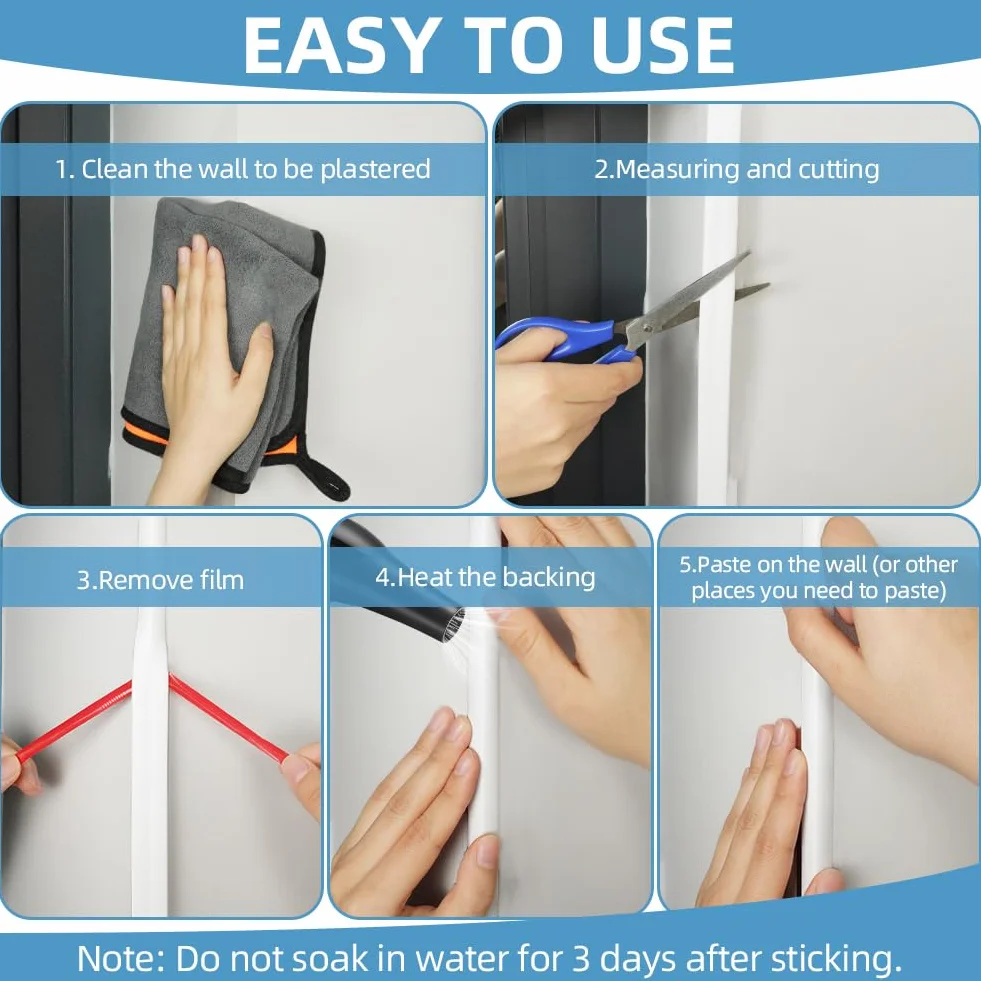 EASY TO USE

1. Clean the wall to be plastered

2.Measuring and cutting

3.Remove film

4.Heat the backing

5.Paste on the wall (or other places you need to paste)

Note: Do not soak in water for 3 days after sticking.