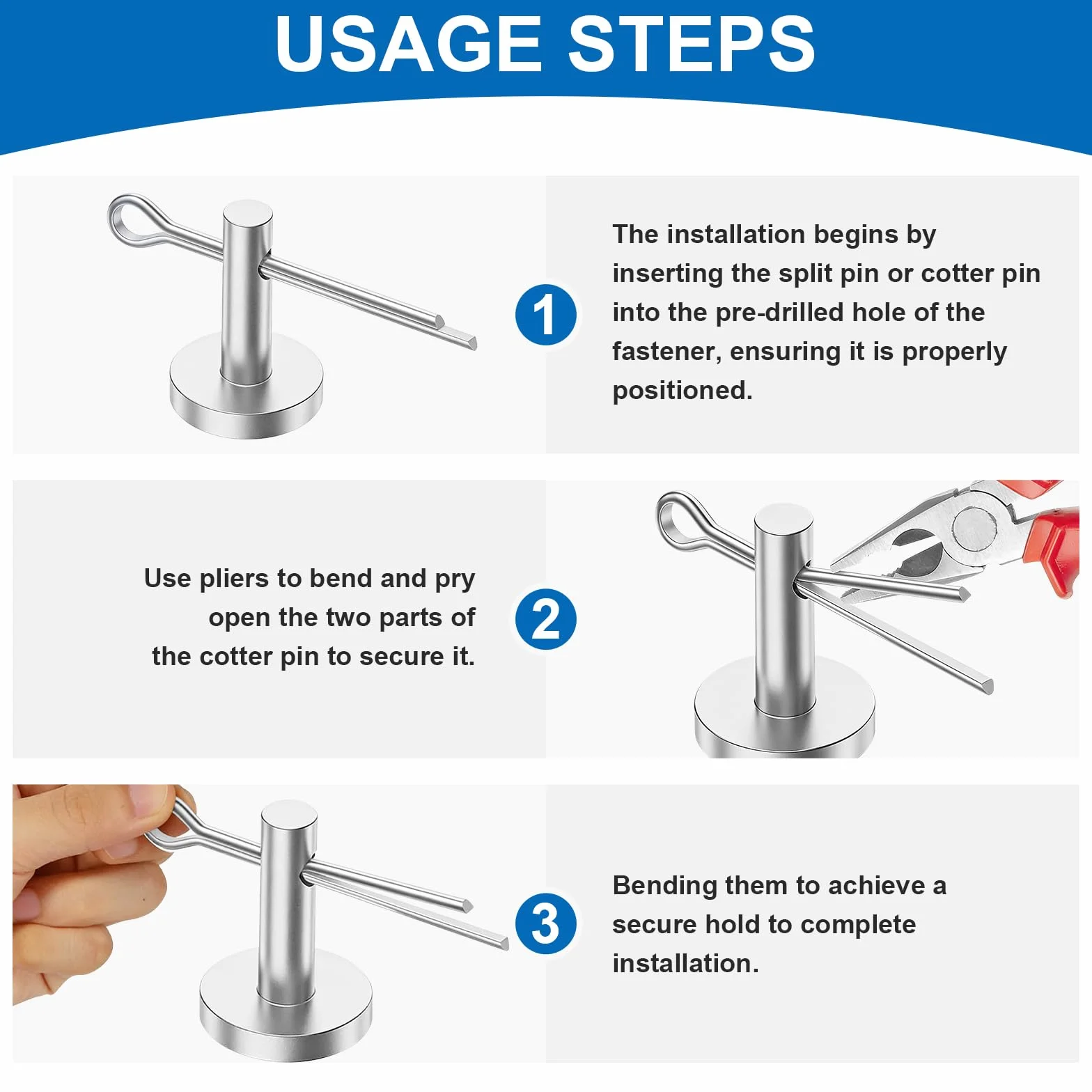 USAGE STEPS

1

The installation begins by inserting the split pin or cotter pin into the pre-drilled hole of the fastener, ensuring it is properly positioned.

Use pliers to bend and pry open the two parts of the cotter pin to secure it.

2

3

Bending them to achieve a secure hold to complete installation.