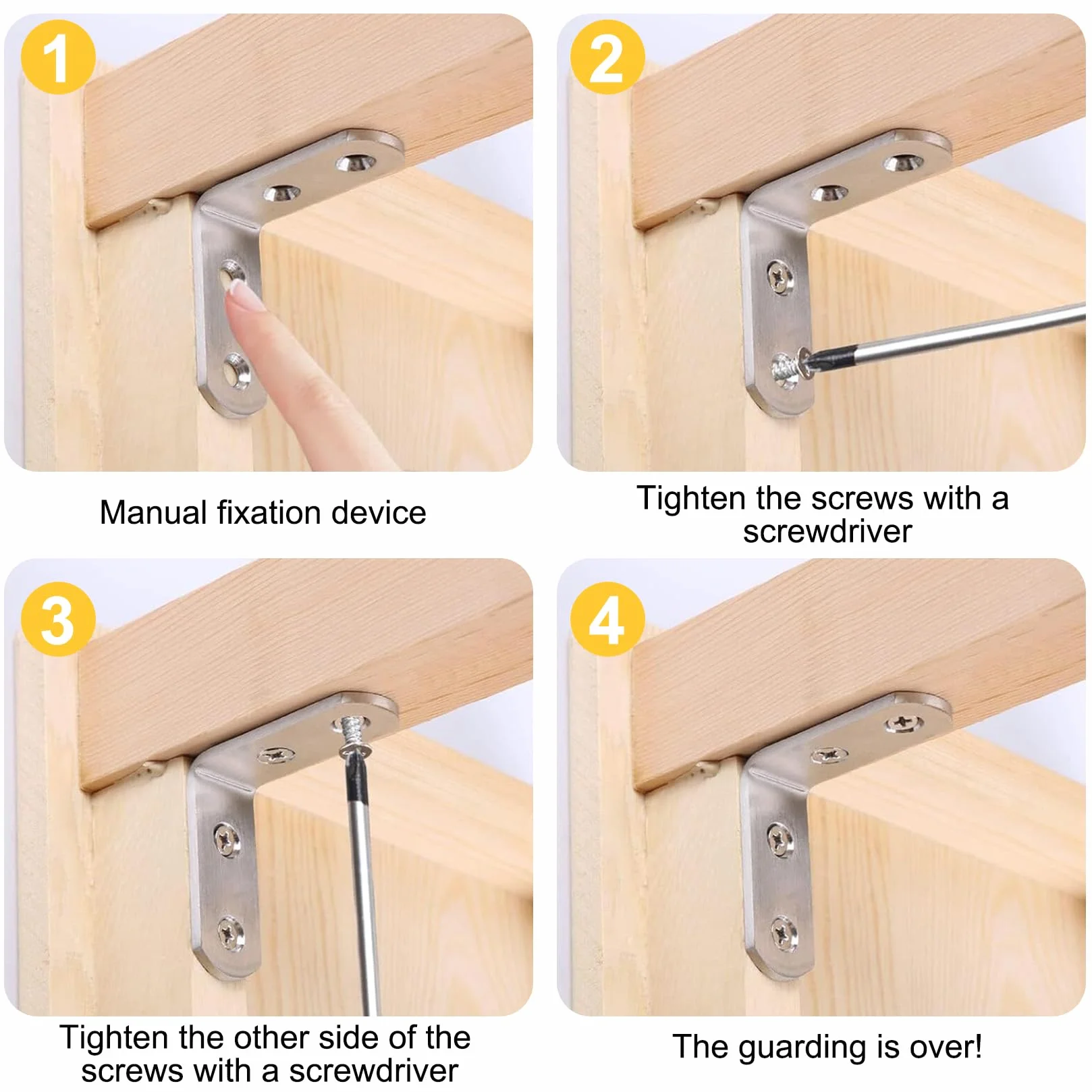 1

Manual fixation device

2

Tighten the screws with a screwdriver

3

Tighten the other side of the screws with a screwdriver

4

The guarding is over!