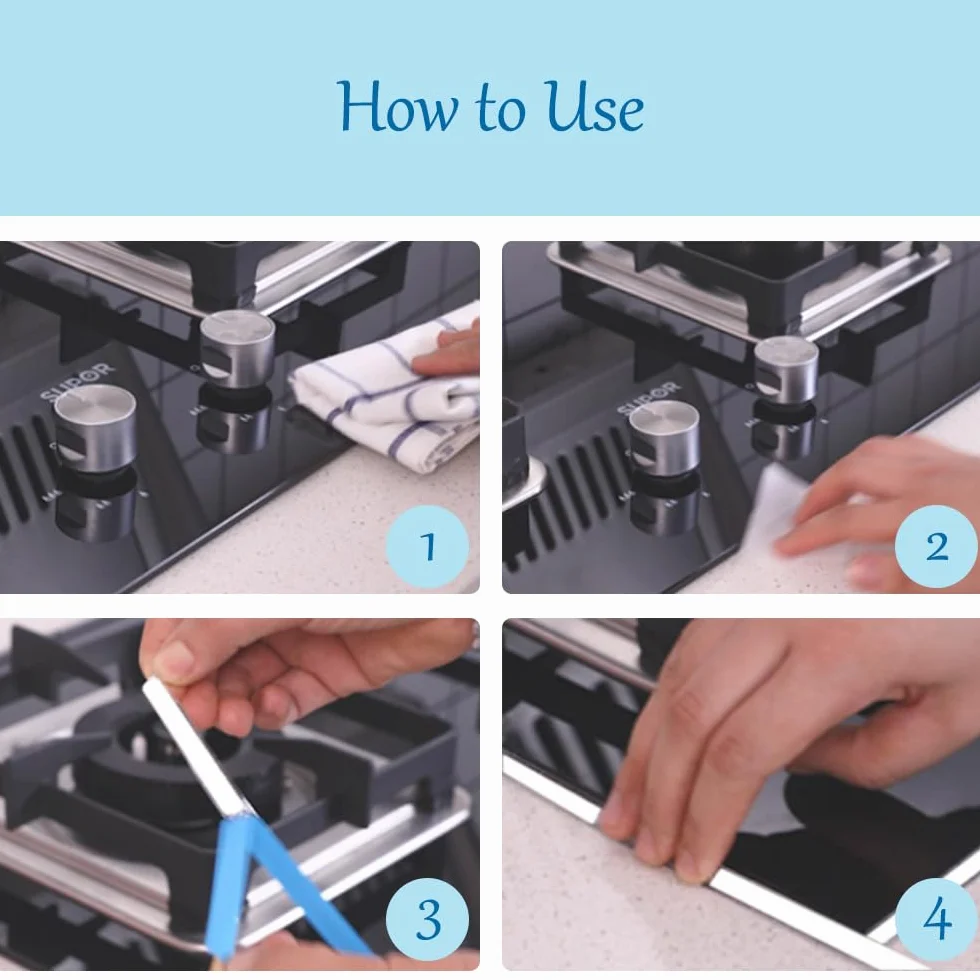 How to Use

SUPOR

1

SUPOR

2

3

4