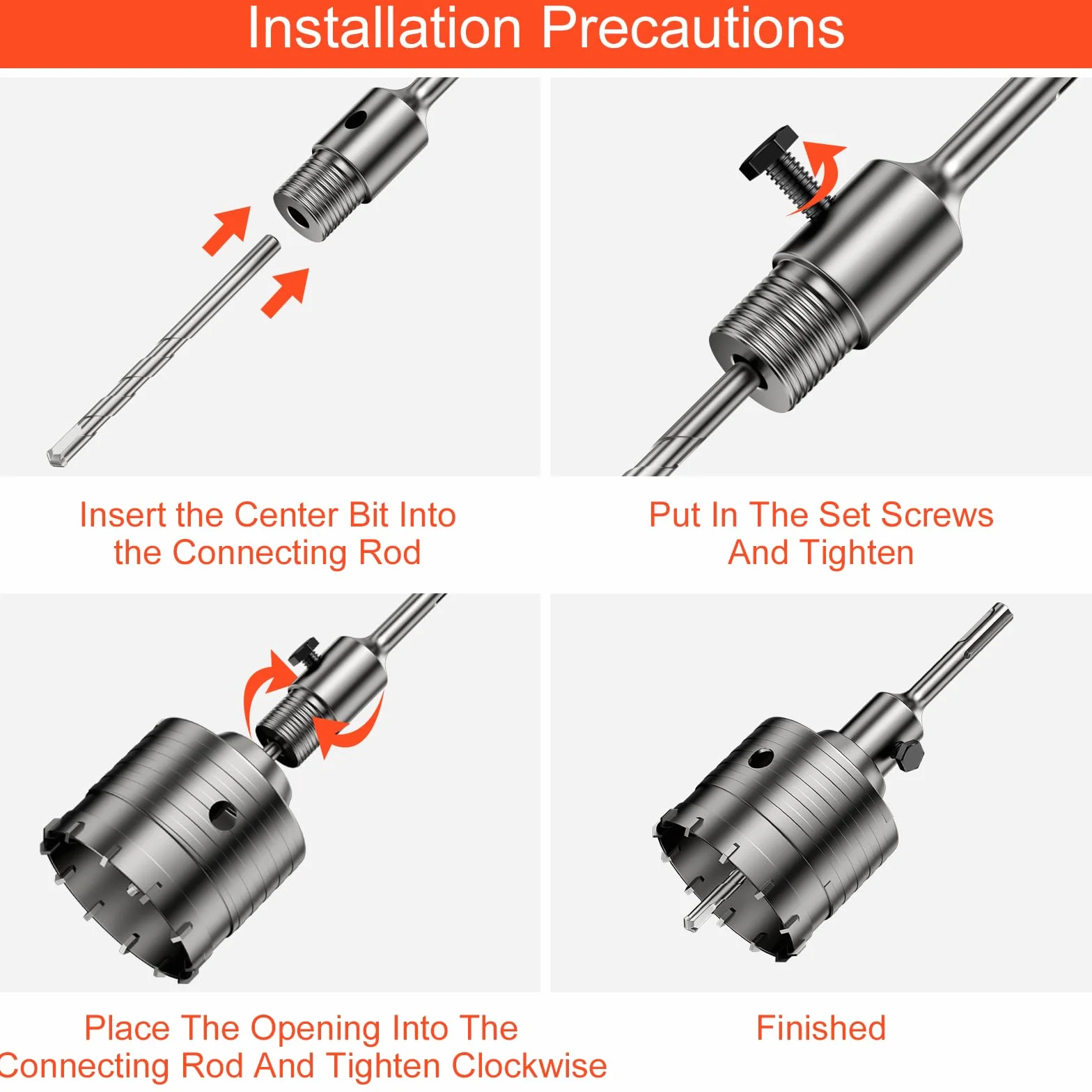 Installation Precautions

Insert the Center Bit Into the Connecting Rod

Put In The Set Screws And Tighten

Place The Opening Into The Connecting Rod And Tighten Clockwise

Finished