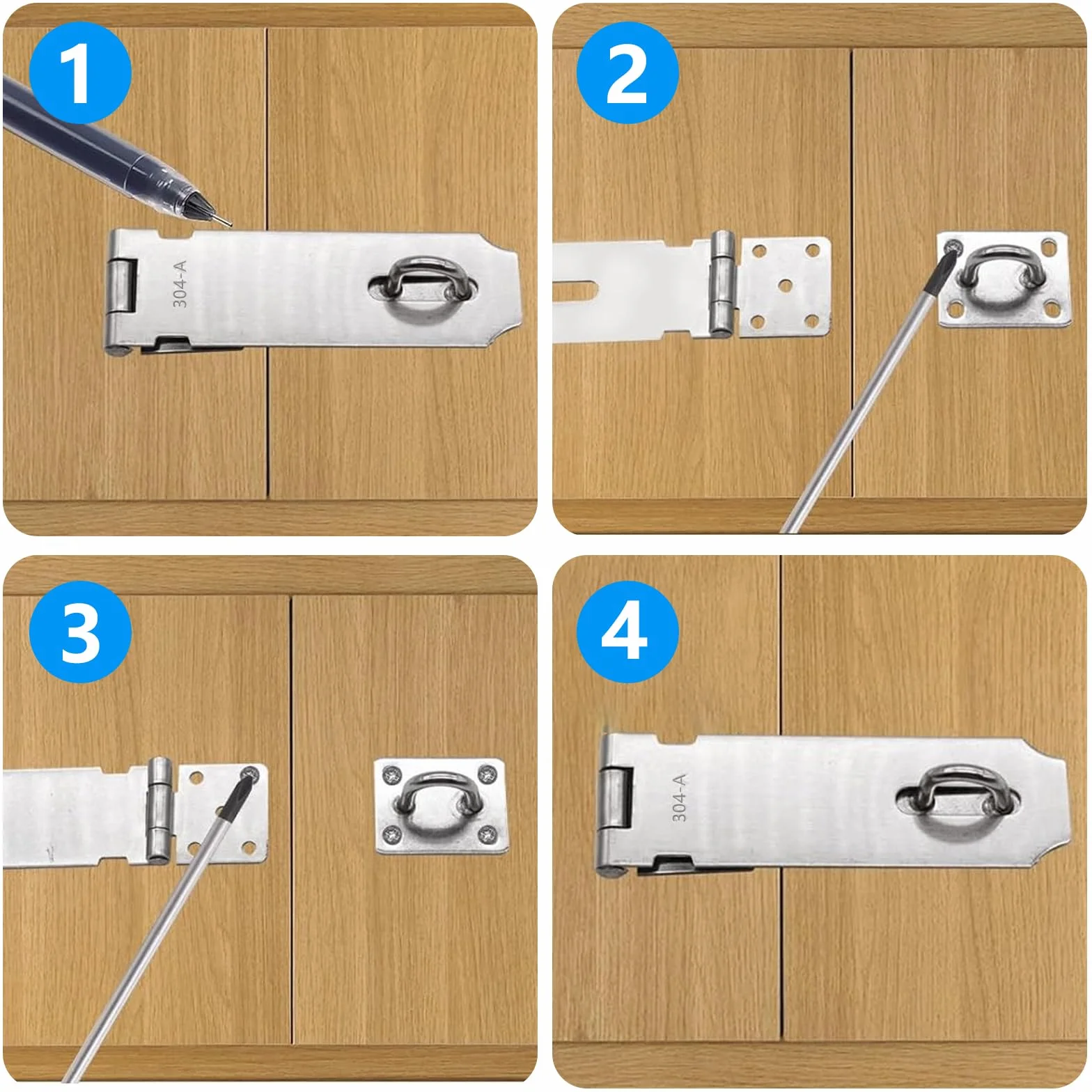 1

304-A

2

3

4

304-A