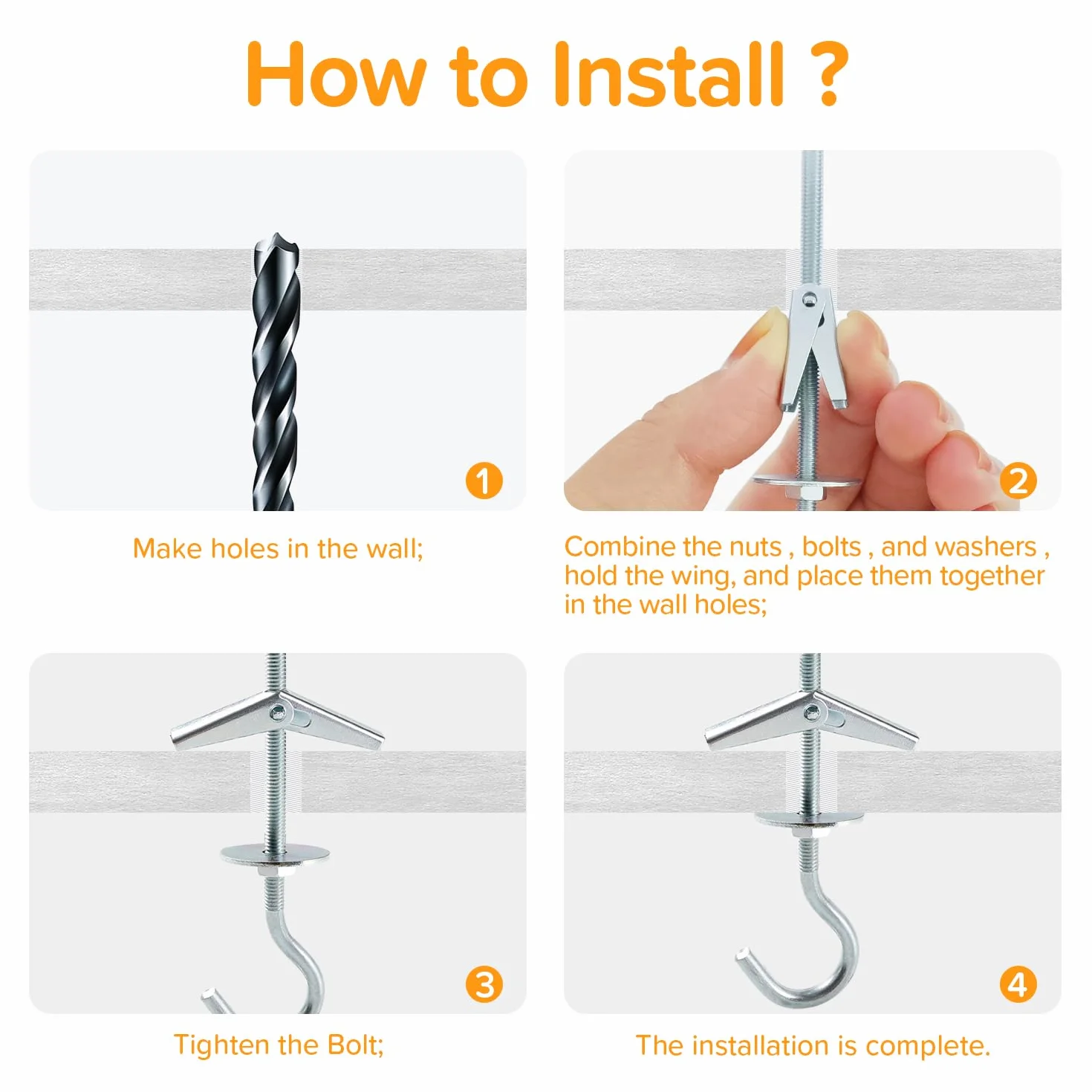 How to Install ?

1

Make holes in the wall;

2

Combine the nuts , bolts , and washers , hold the wing, and place them together in the wall holes;

3

Tighten the Bolt;

4

The installation is complete.