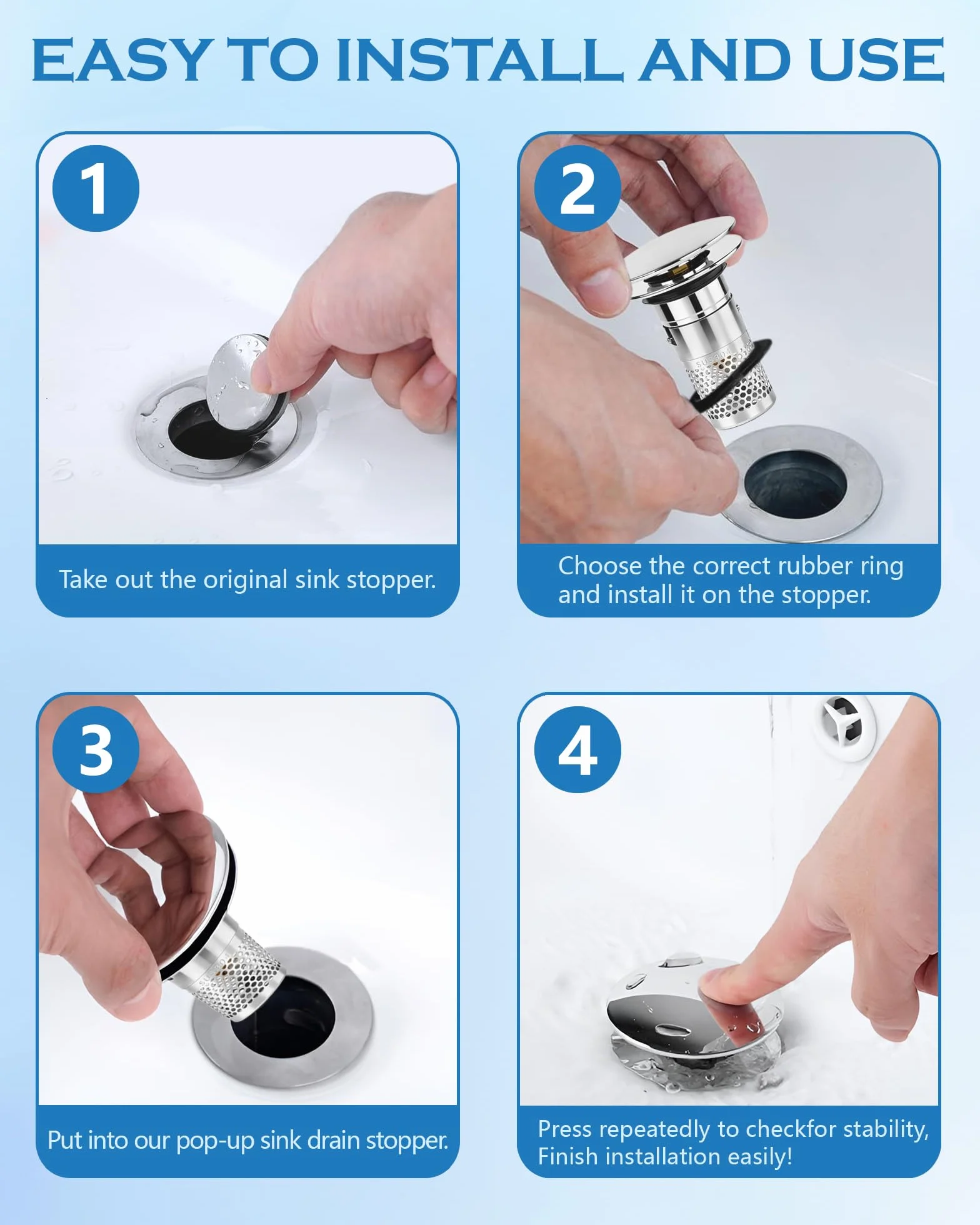 EASY TO INSTALL AND USE

1

Take out the original sink stopper.

2

Choose the correct rubber ring and install it on the stopper.

3

Put into our pop-up sink drain stopper.

4

Press repeatedly to checkfor stability, Finish installation easily!