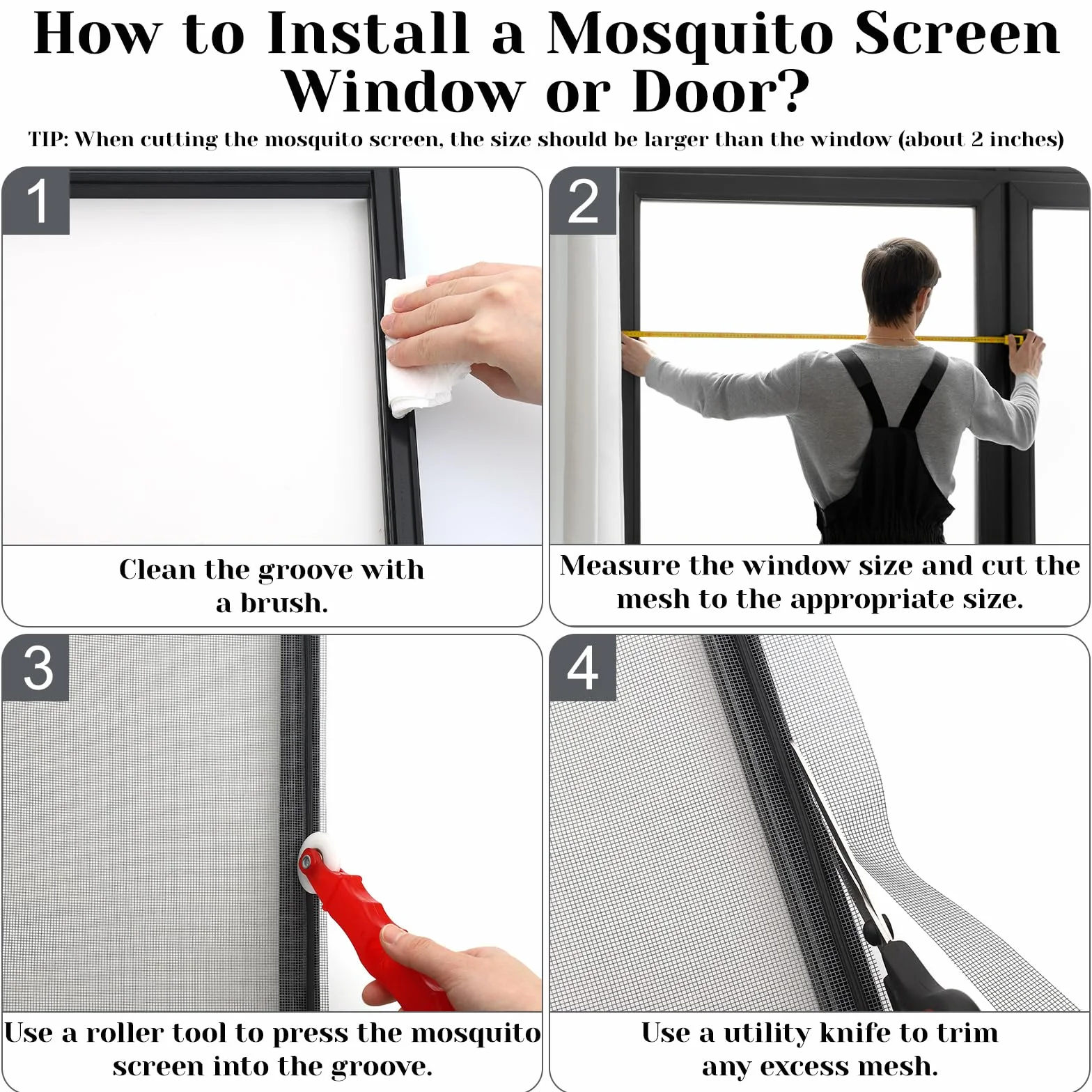 How to Install a Mosquito Screen Window or Door?

TIP: When cutting the mosquito screen, the size should be larger than the window (about 2 inches)

1

Clean the groove with a brush.

2

Measure the window size and cut the mesh to the appropriate size.

3

Use a roller tool to press the mosquito screen into the groove.

4

Use a utility knife to trim any excess mesh.