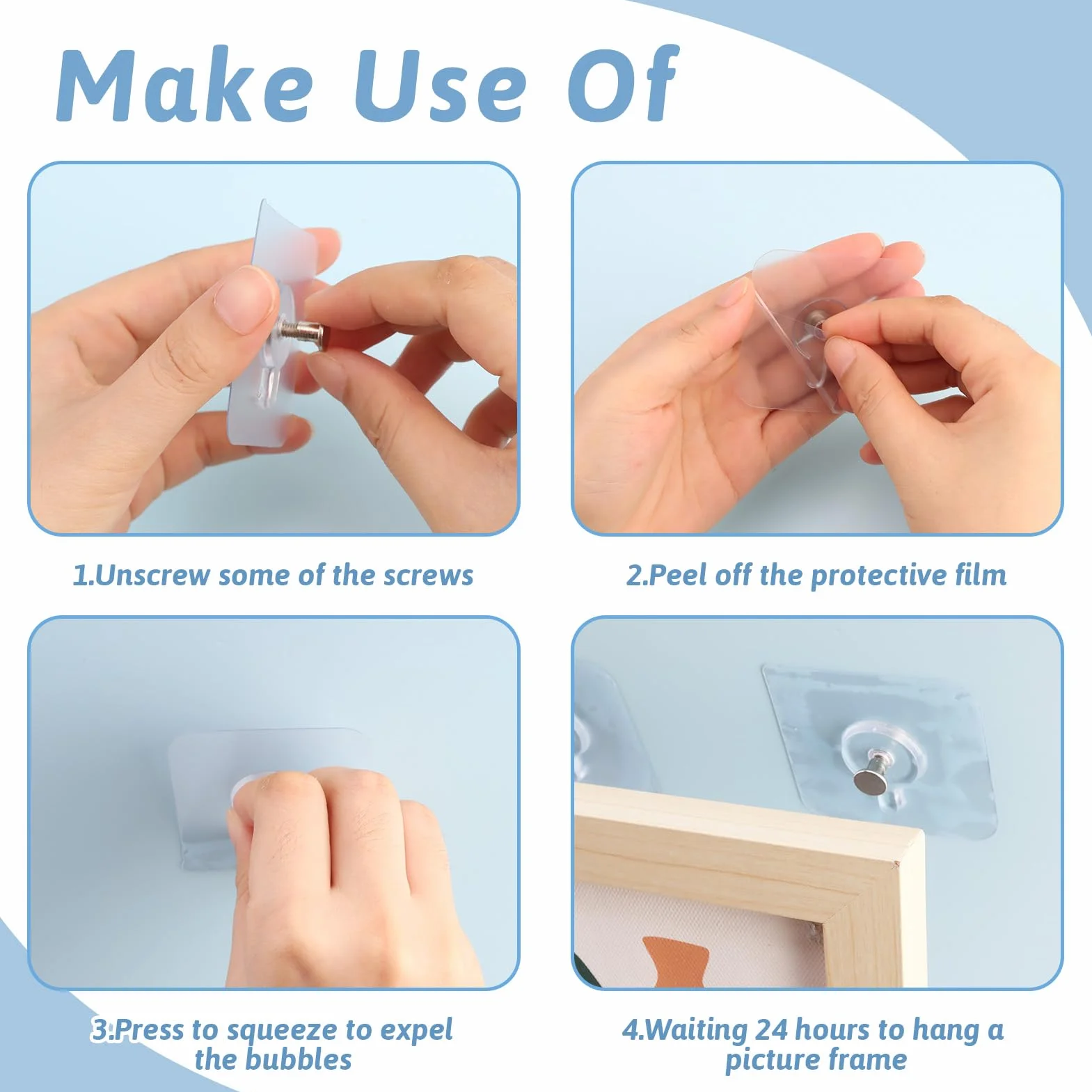 Make Use Of

1.Unscrew some of the screws

2.Peel off the protective film

3.Press to squeeze to expel the bubbles

4.Waiting 24 hours to hang a picture frame