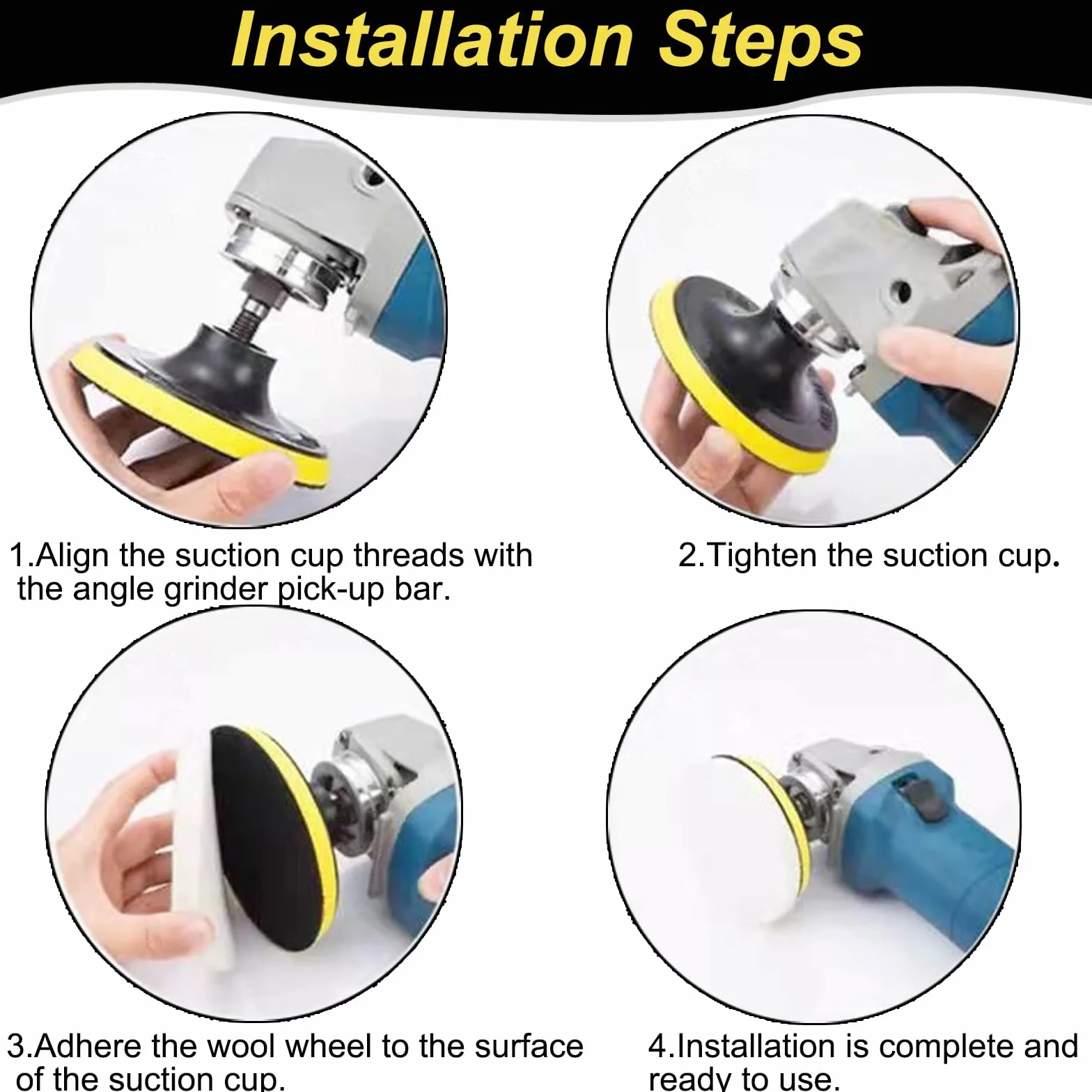 Installation Steps

1.Align the suction cup threads with the angle grinder pick-up bar.

2.Tighten the suction cup.

3.Adhere the wool wheel to the surface of the suction cup.

4.Installation is complete and ready to use.