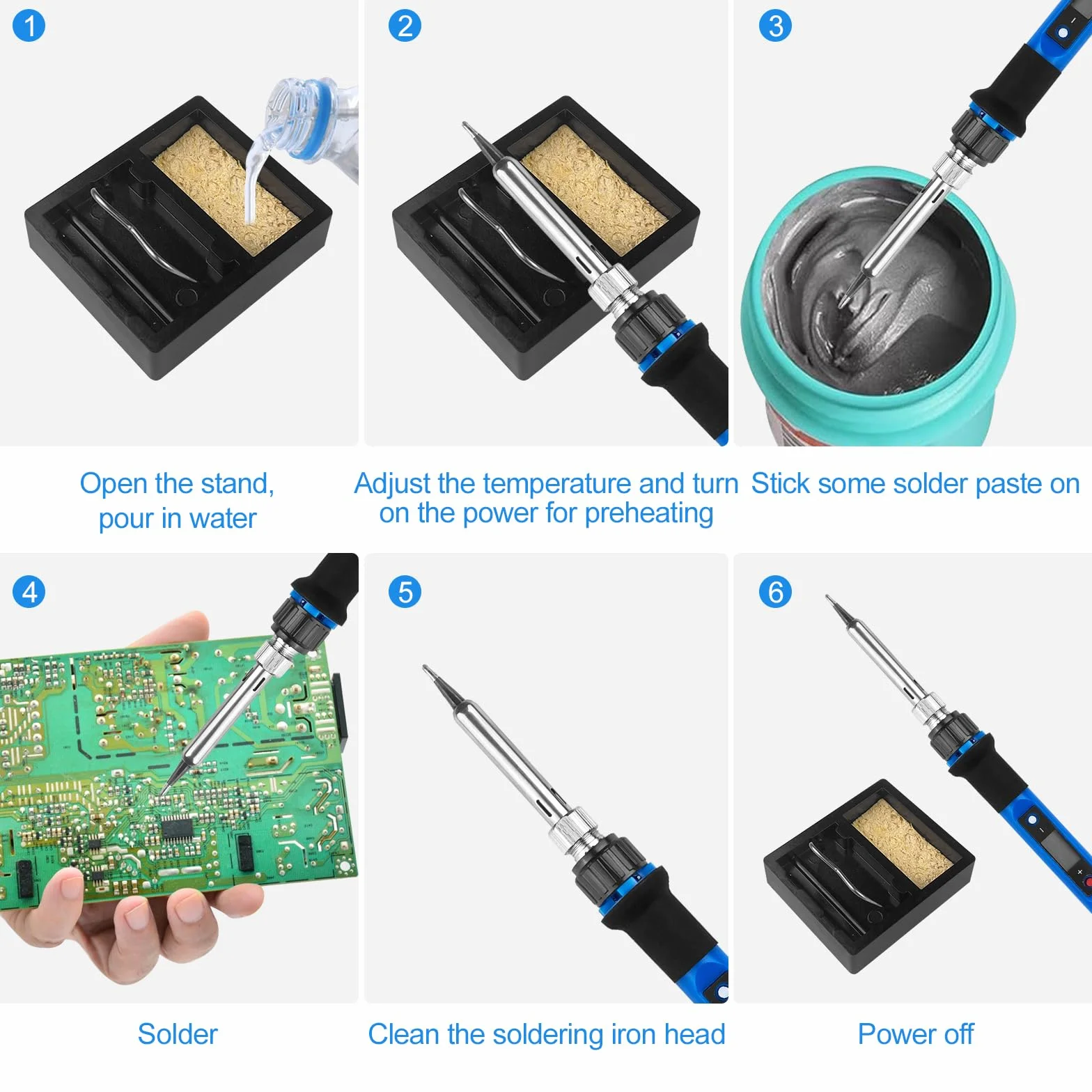 1

Open the stand, pour in water

2

Adjust the temperature and turn on the power for preheating

3

Stick some solder paste on

4

Solder

5

Clean the soldering iron head

6

Power off