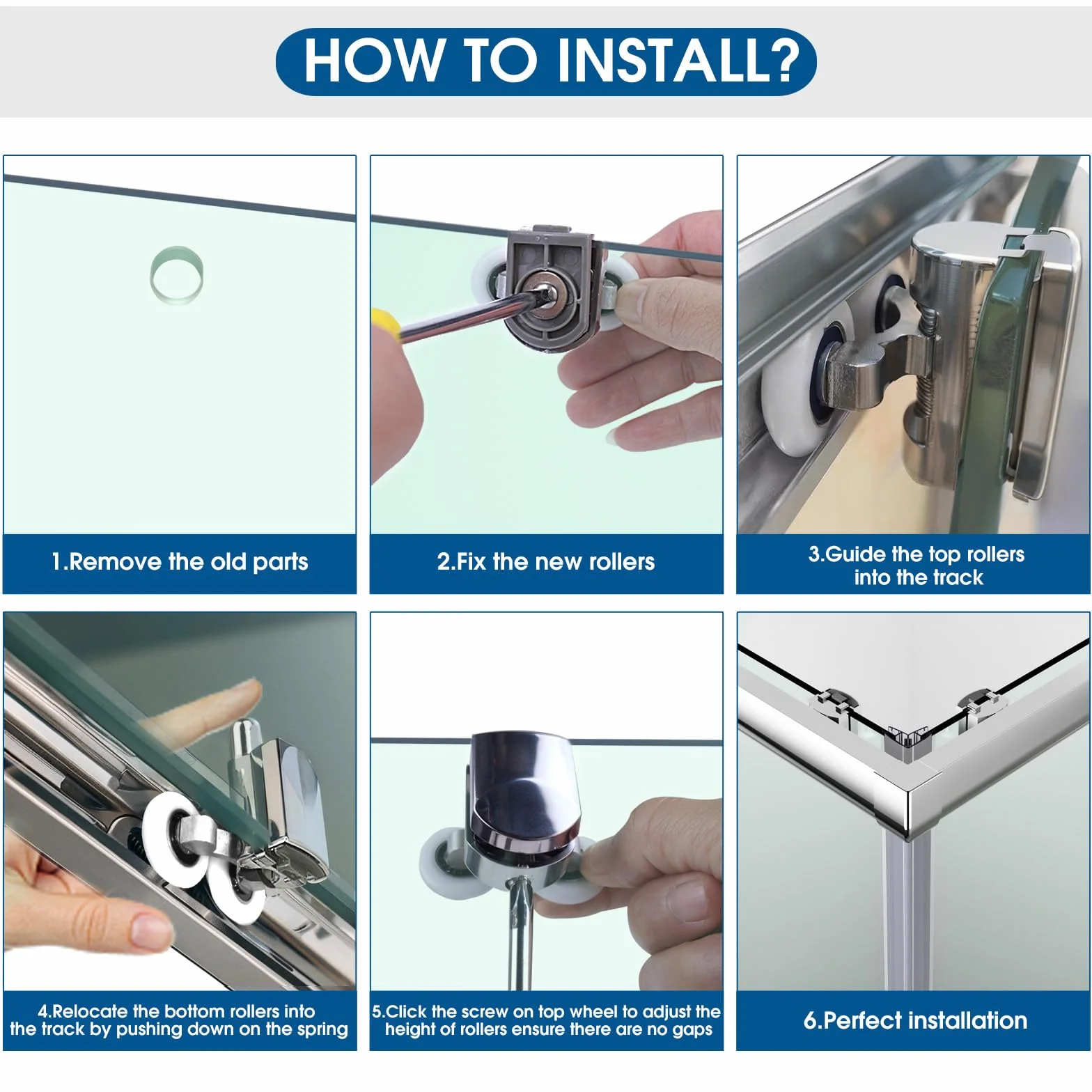 HOW TO INSTALL?

1.Remove the old parts

2.Fix the new rollers

3.Guide the top rollers into the track

4.Relocate the bottom rollers into the track by pushing down on the spring

5.Click the screw on top wheel to adjust the height of rollers ensure there are no gaps

6.Perfect installation