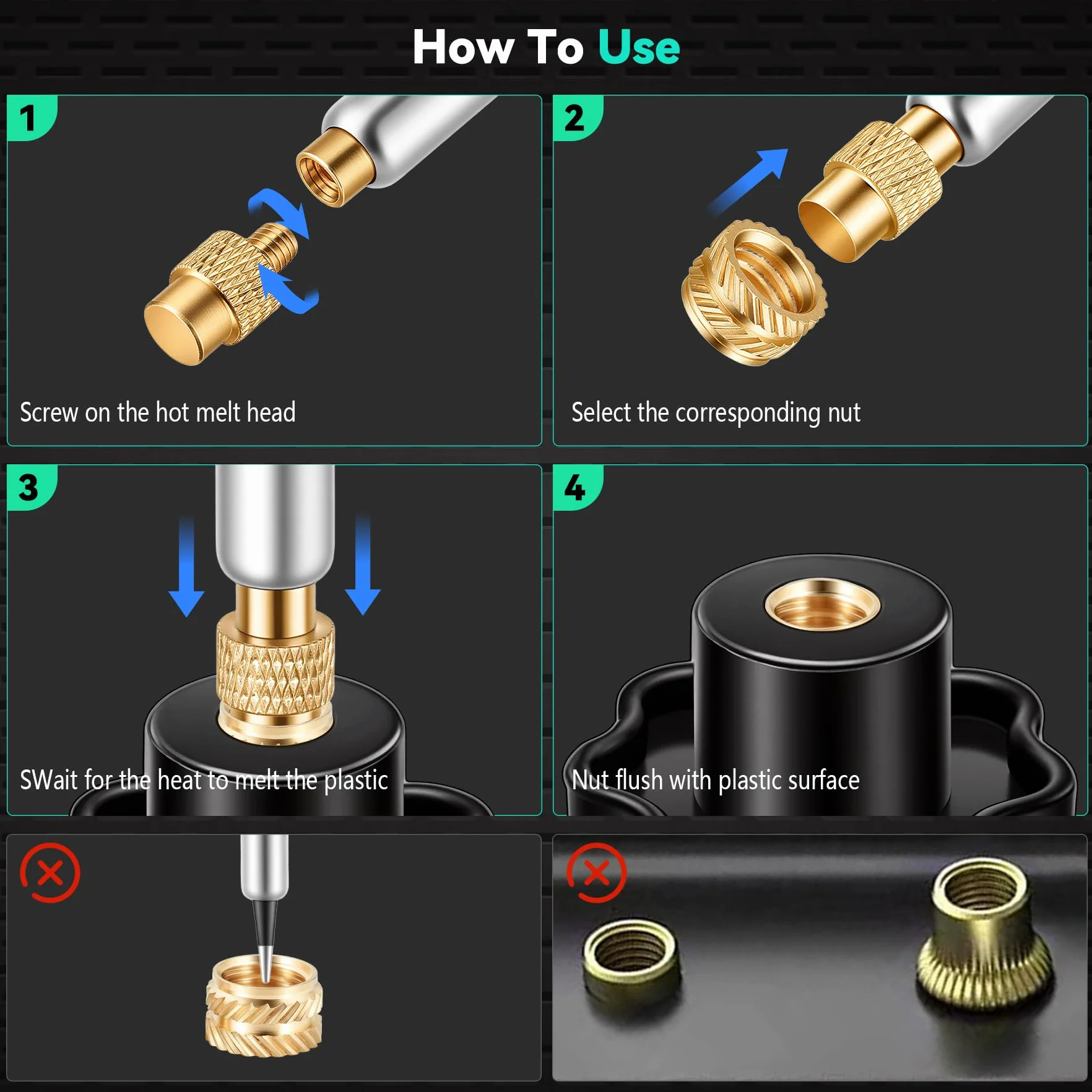 How To Use

1

Screw on the hot melt head

2

Select the corresponding nut

3

SWait for the heat to melt the plastic

4

Nut flush with plastic surface