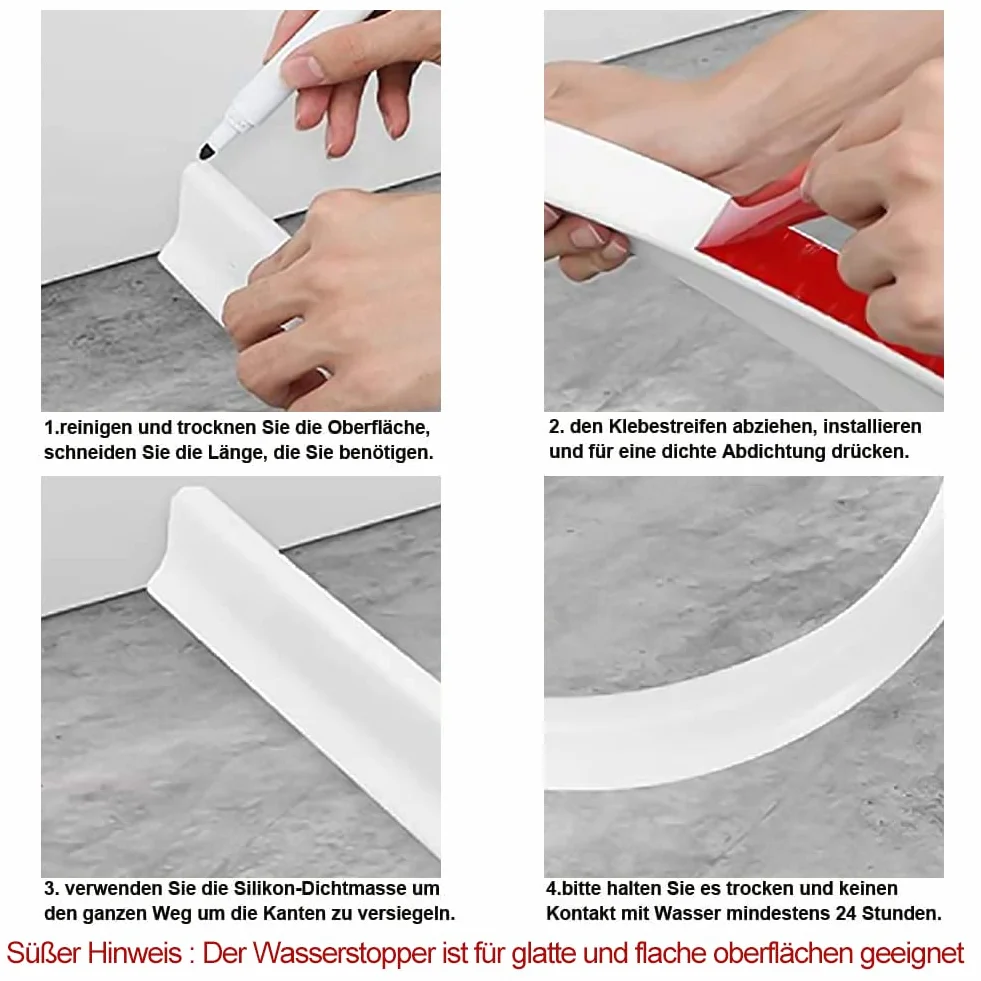 1.reinigen und trocknen Sie die Oberfläche, schneiden Sie die Länge, die Sie benötigen.

2. den Klebestreifen abziehen, installieren und für eine dichte Abdichtung drücken.

3. verwenden Sie die Silikon-Dichtmasse um den ganzen Weg um die Kanten zu versiegeln.

4.bitte halten Sie es trocken und keinen Kontakt mit Wasser mindestens 24 Stunden.

Süßer Hinweis : Der Wasserstopper ist für glatte und flache oberflächen geeignet