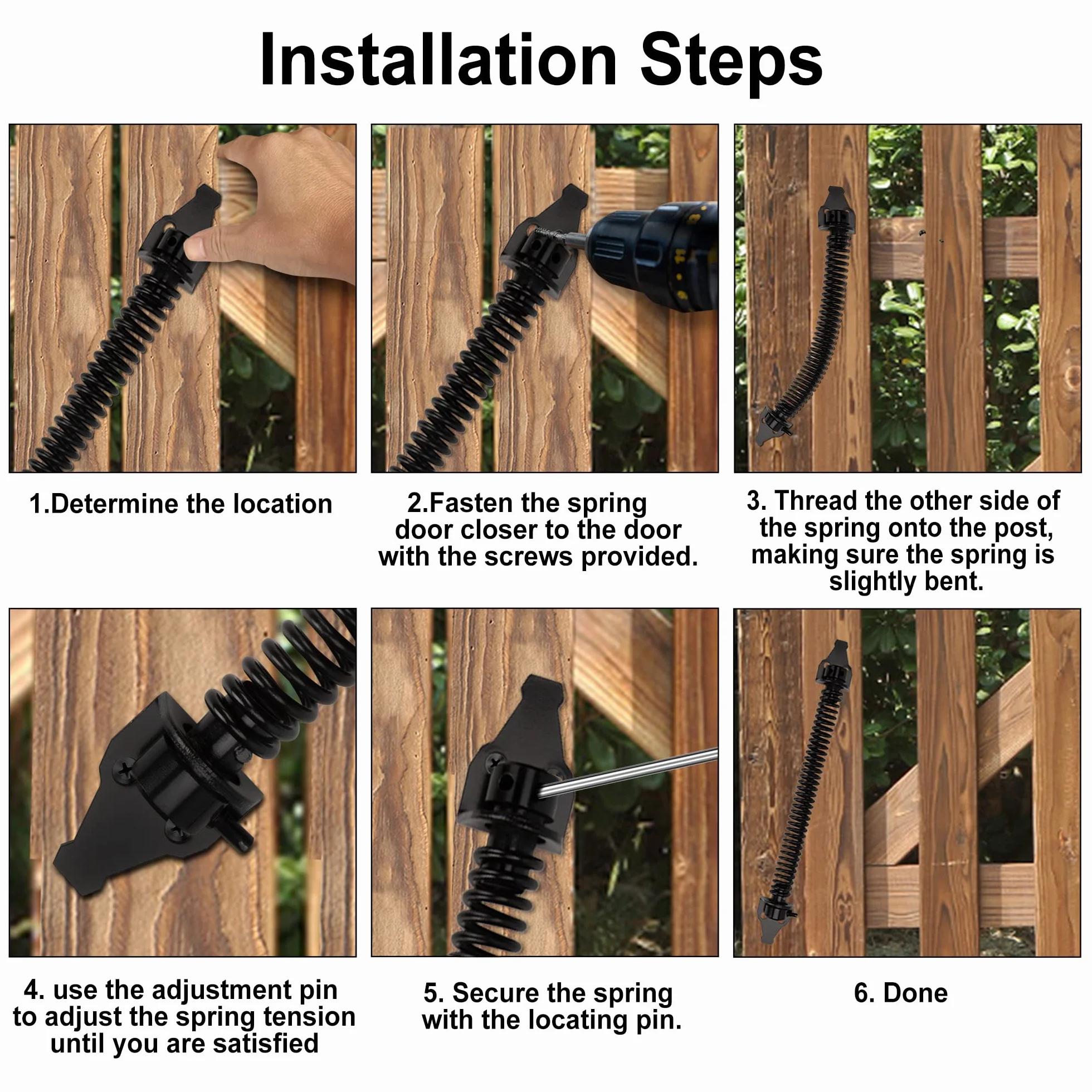 Installation Steps

1.Determine the location

2.Fasten the spring door closer to the door with the screws provided.

3. Thread the other side of the spring onto the post, making sure the spring is slightly bent.

4. use the adjustment pin to adjust the spring tension until you are satisfied

5. Secure the spring with the locating pin.

6. Done