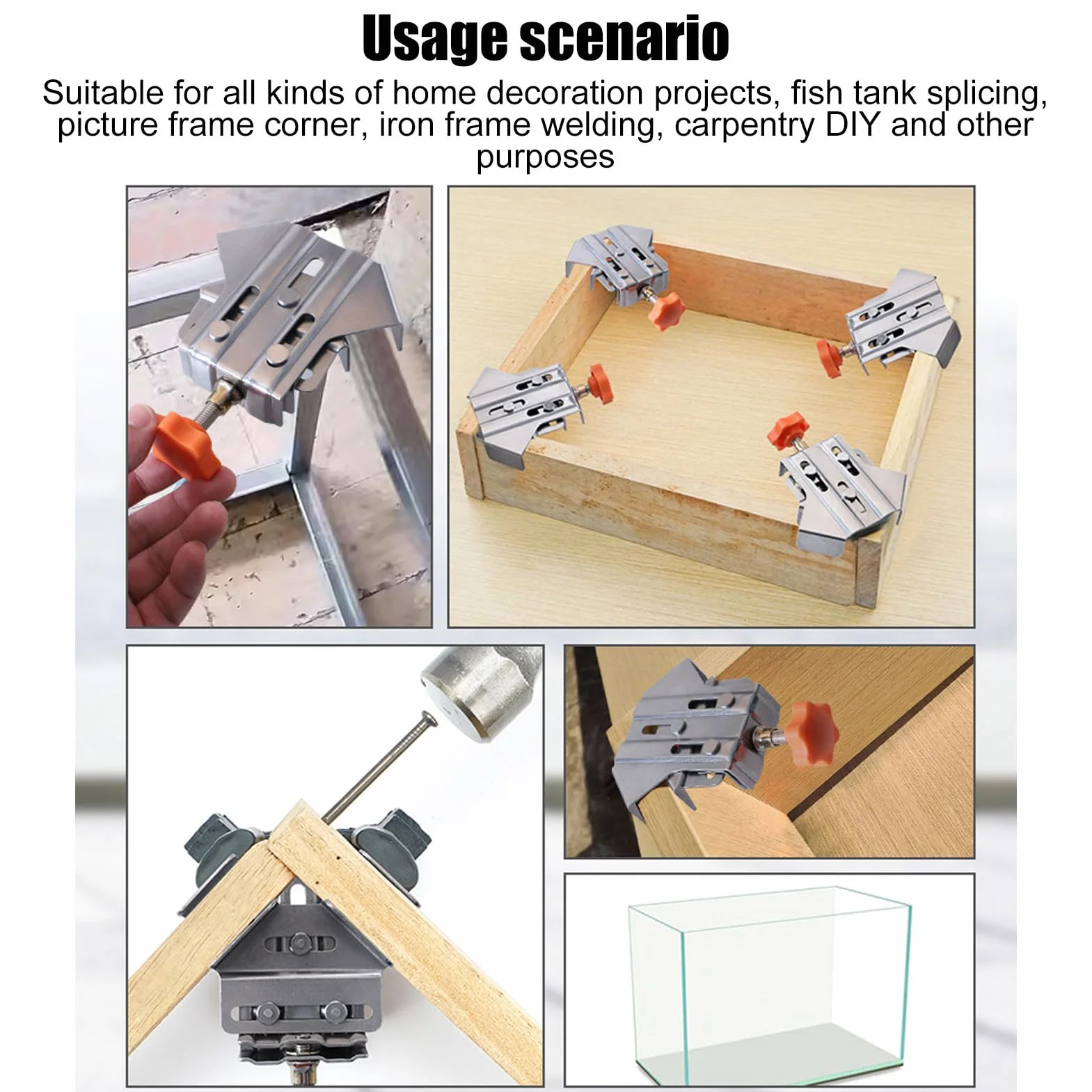 Usage scenario

Suitable for all kinds of home decoration projects, fish tank splicing, picture frame corner, iron frame welding, carpentry DIY and other purposes