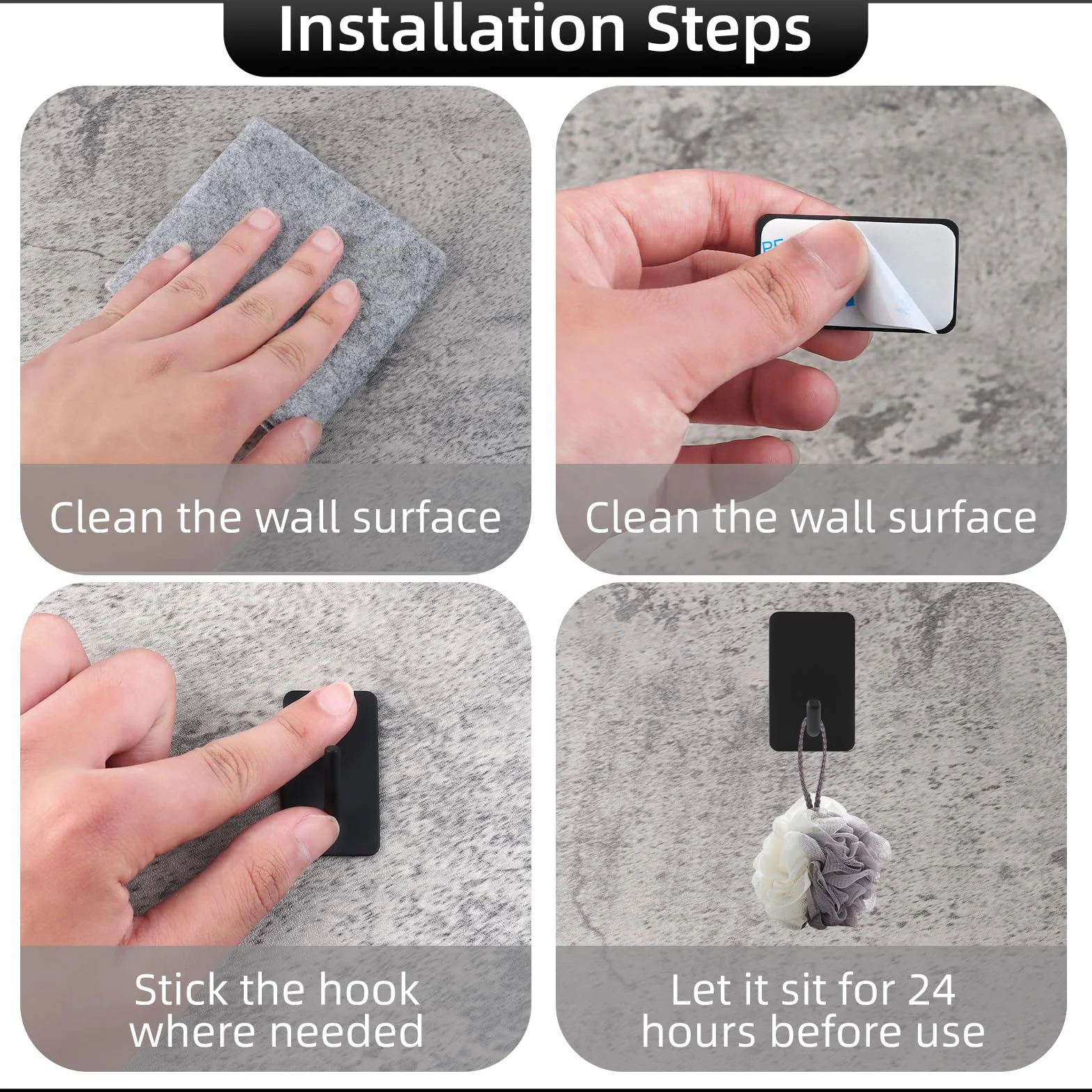 Installation Steps

Clean the wall surface

Clean the wall surface

Stick the hook where needed

Let it sit for 24 hours before use