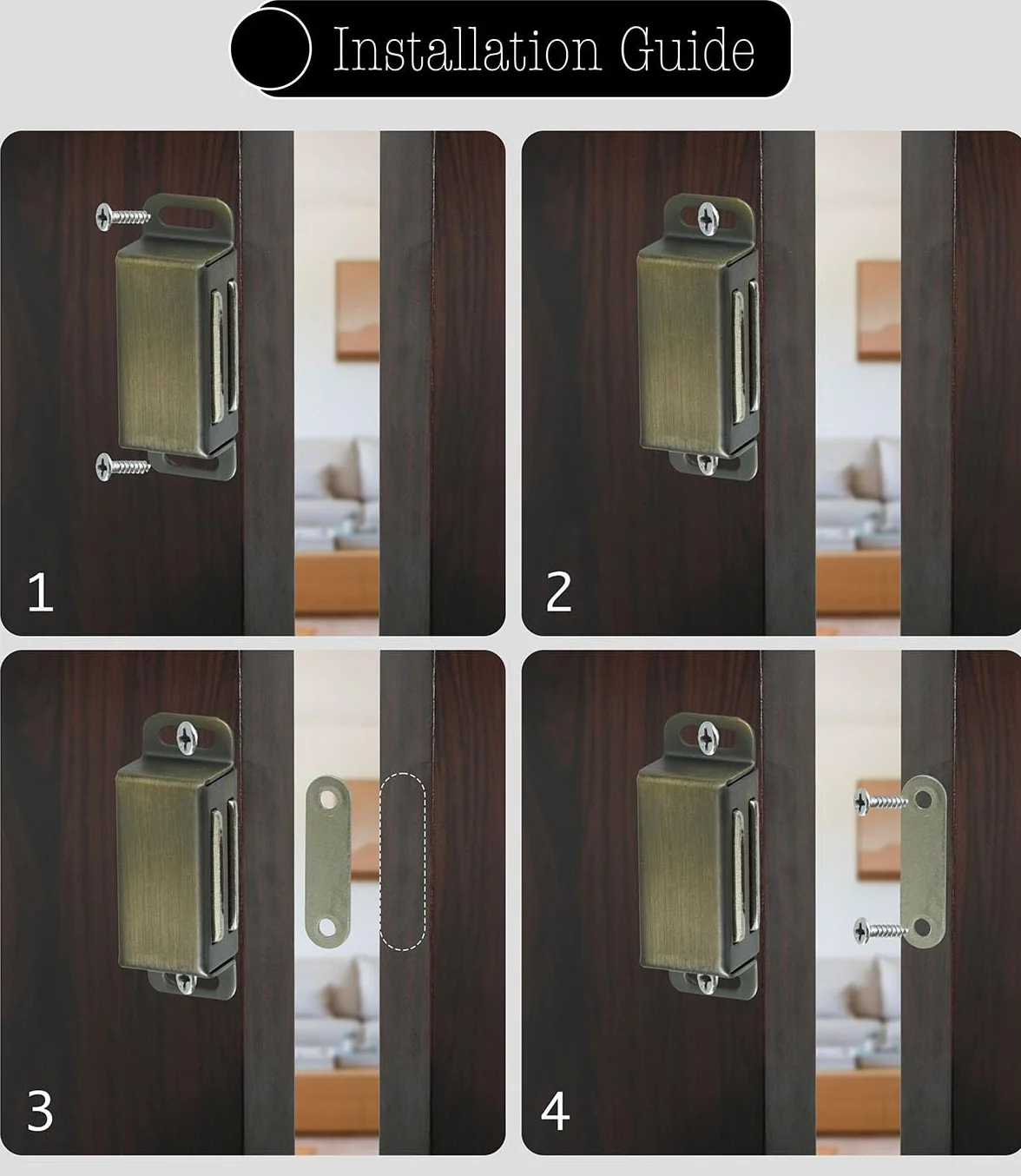 Installation Guide

1

2

3

4