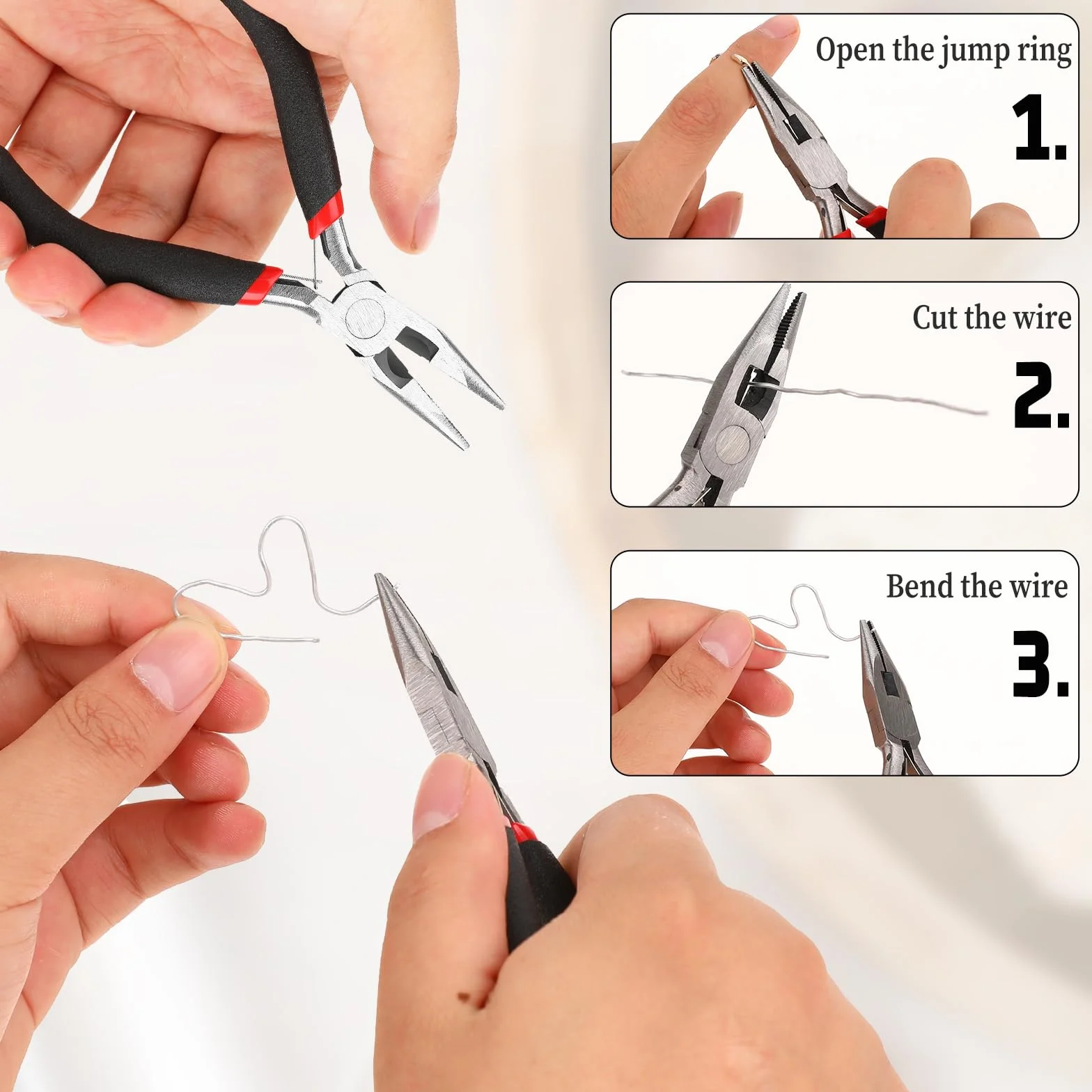 Open the jump ring

1.

Cut the wire

2.

Bend the wire

3.