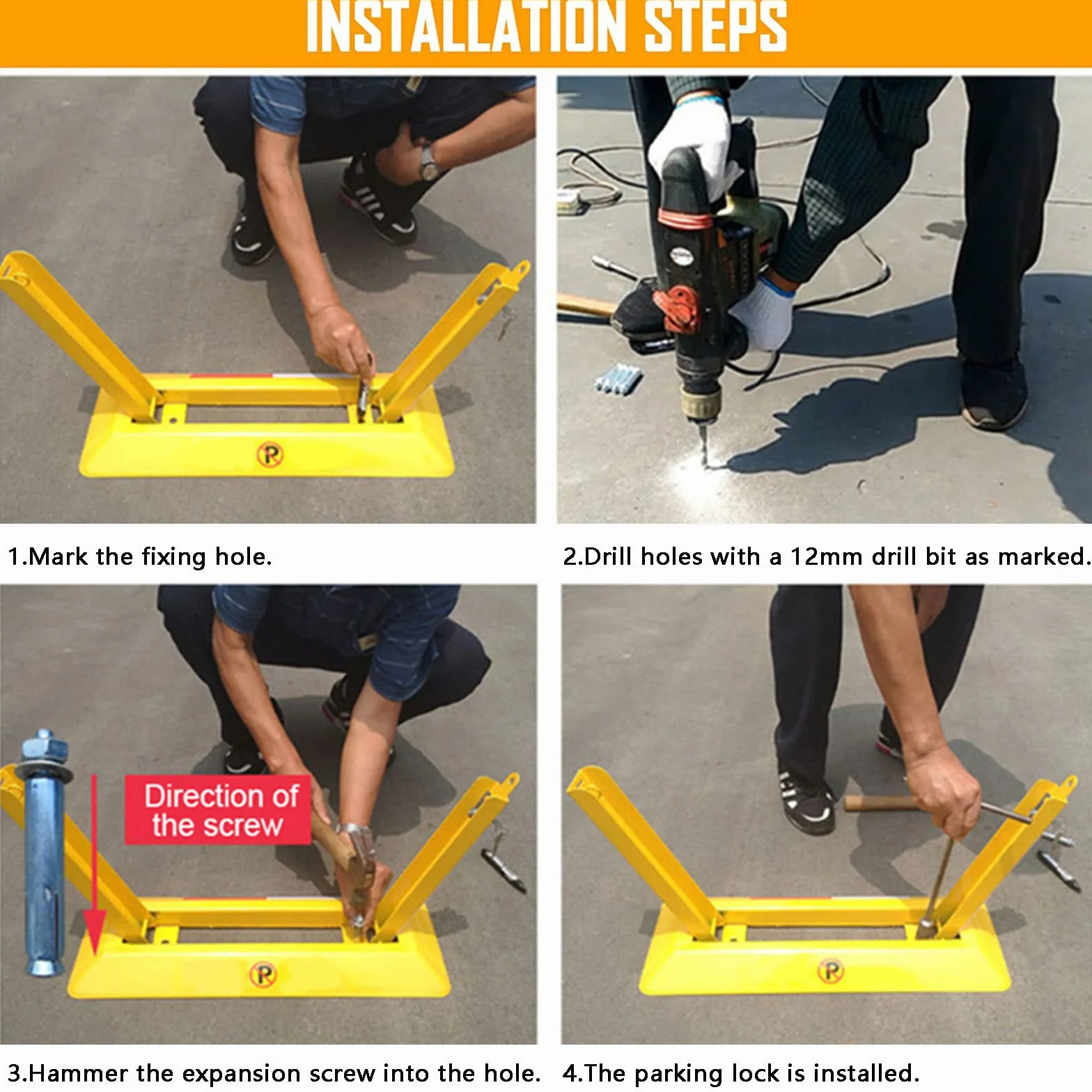 INSTALLATION STEPS

1.Mark the fixing hole.

2.Drill holes with a 12mm drill bit as marked.

Direction of the screw

3.Hammer the expansion screw into the hole.

4.The parking lock is installed.