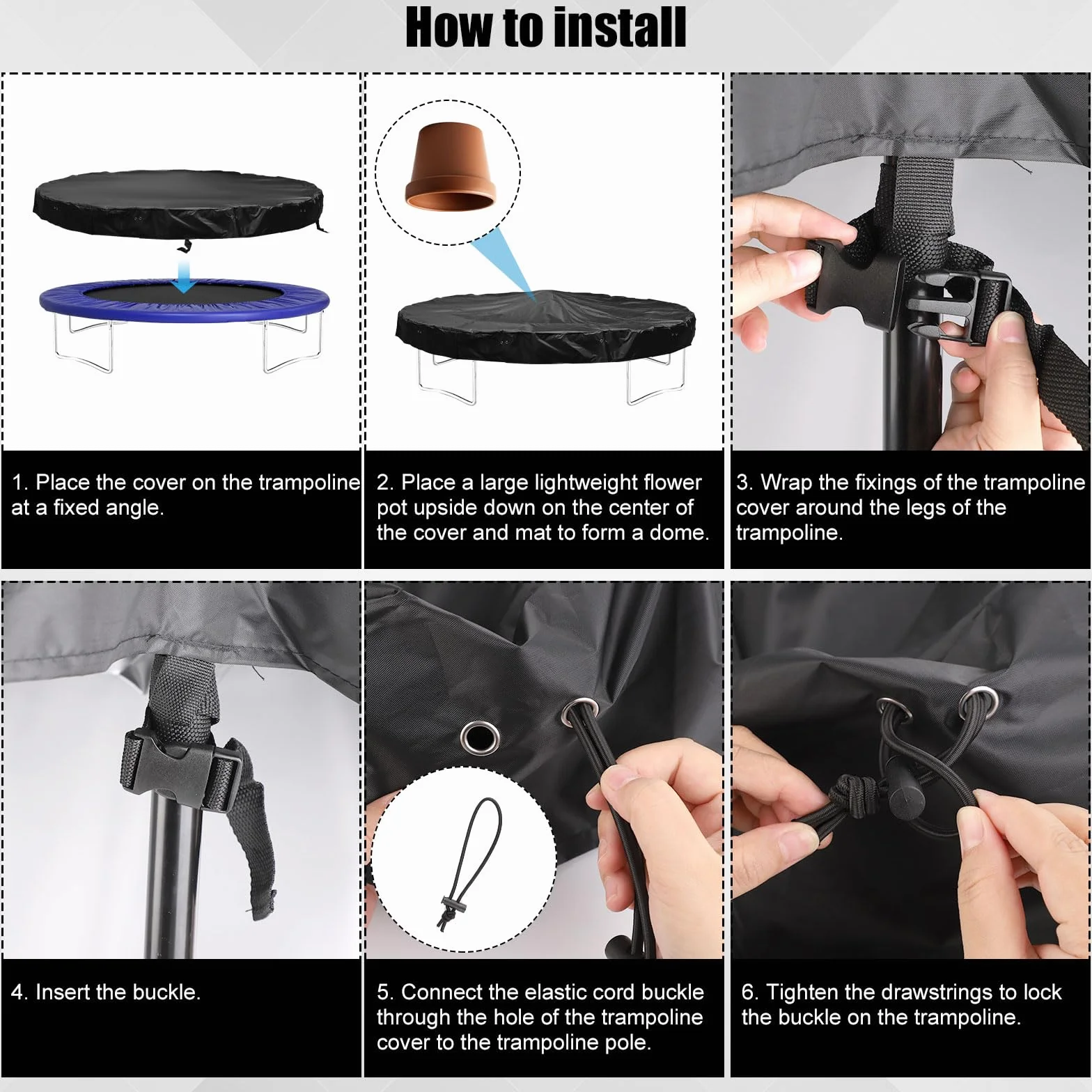 How to install

1. Place the cover on the trampoline at a fixed angle.

2. Place a large lightweight flower pot upside down on the center of the cover and mat to form a dome.

3. Wrap the fixings of the trampoline cover around the legs of the trampoline.

4. Insert the buckle.

5. Connect the elastic cord buckle through the hole of the trampoline cover to the trampoline pole.

6. Tighten the drawstrings to lock the buckle on the trampoline.