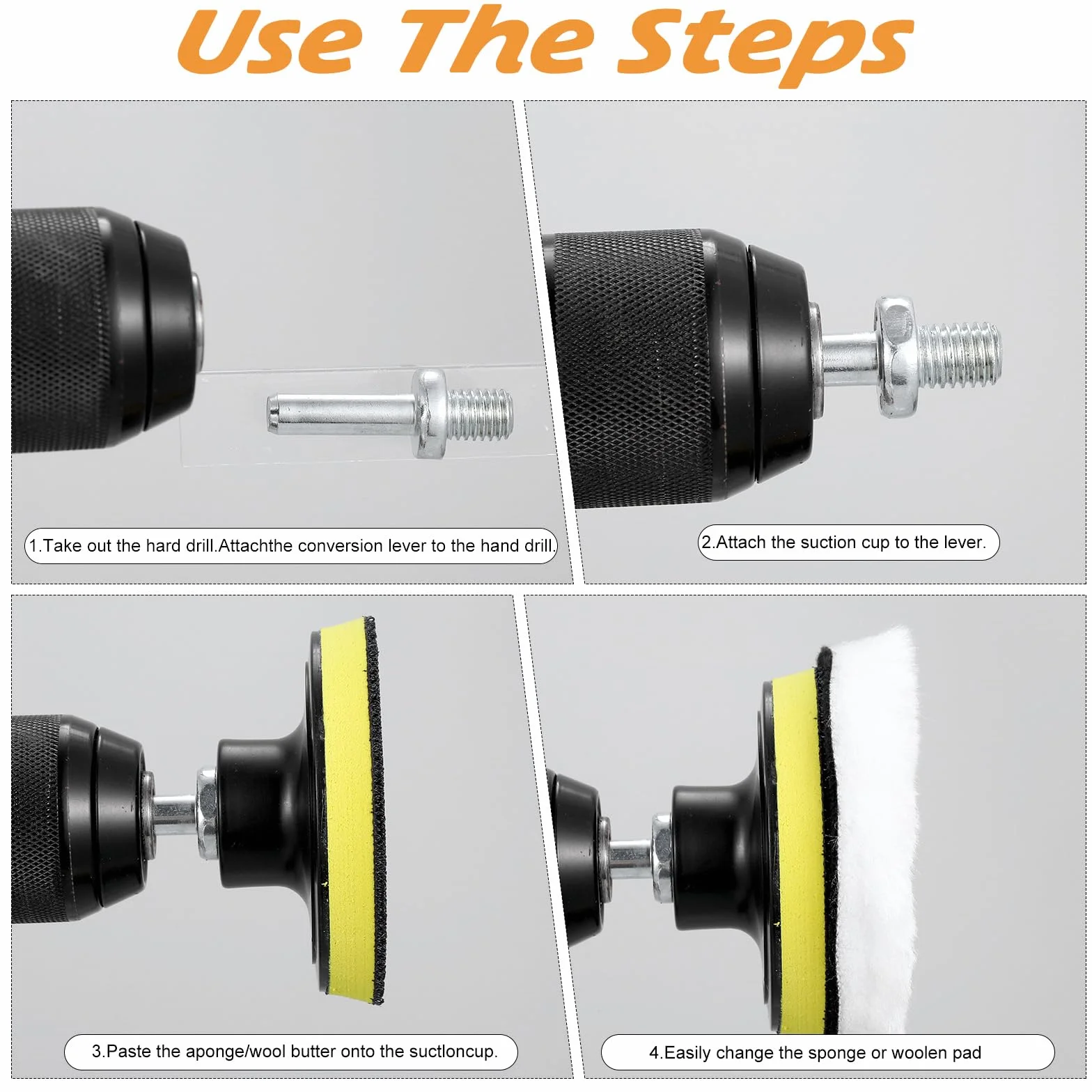 Use The Steps

1.Take out the hard drill.Attachthe conversion lever to the hand drill.

2.Attach the suction cup to the lever.

3.Paste the aponge/wool butter onto the suctloncup.

4.Easily change the sponge or woolen pad