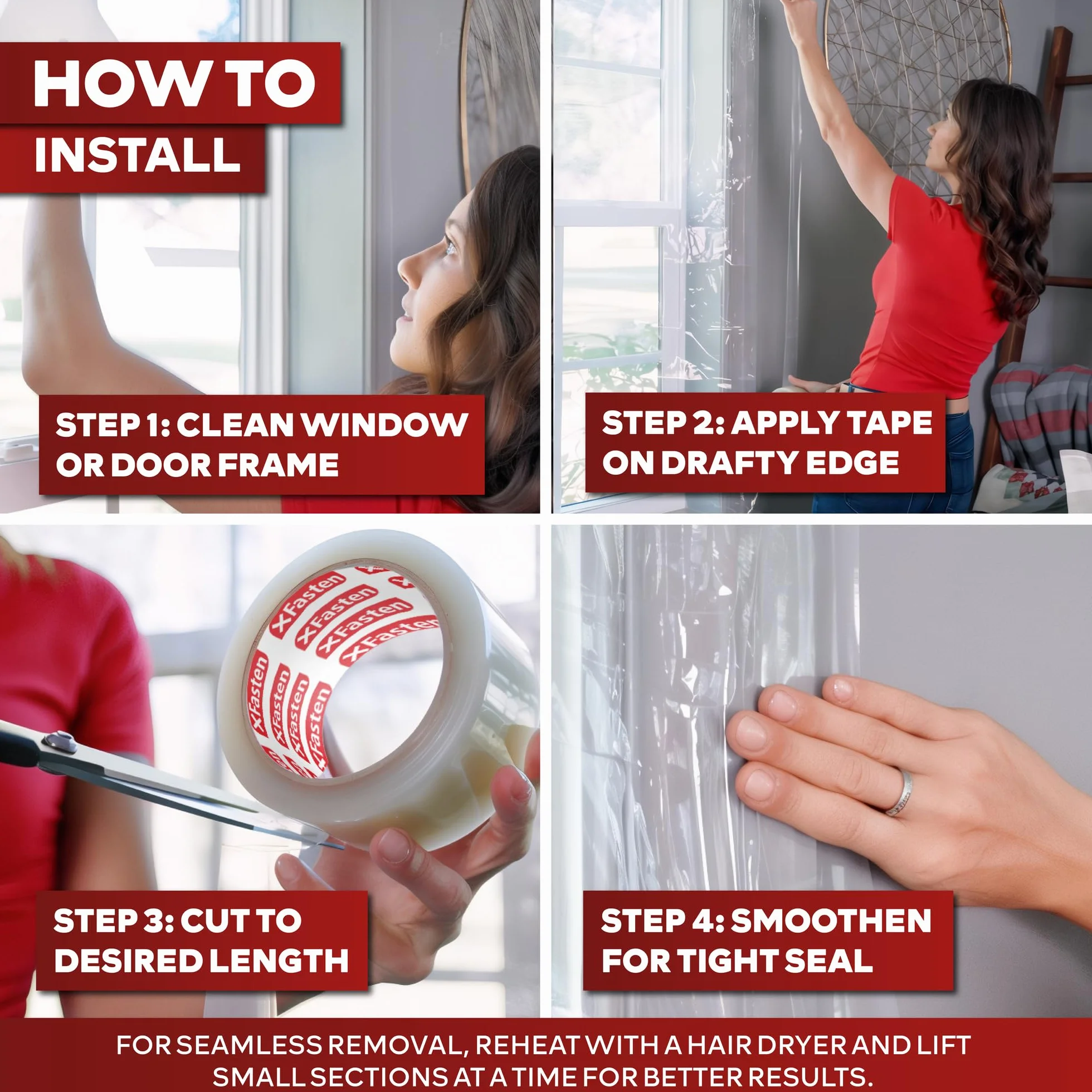 HOW TO
INSTALL

STEP 1: CLEAN WINDOW OR DOOR FRAME

STEP 2: APPLY TAPE ON DRAFTY EDGE

XFasten

STEP 3: CUT TO DESIRED LENGTH

STEP 4: SMOOTHEN FOR TIGHT SEAL

FOR SEAMLESS REMOVAL, REHEAT WITH A HAIR DRYER AND LIFT SMALL SECTIONS AT A TIME FOR BETTER RESULTS.