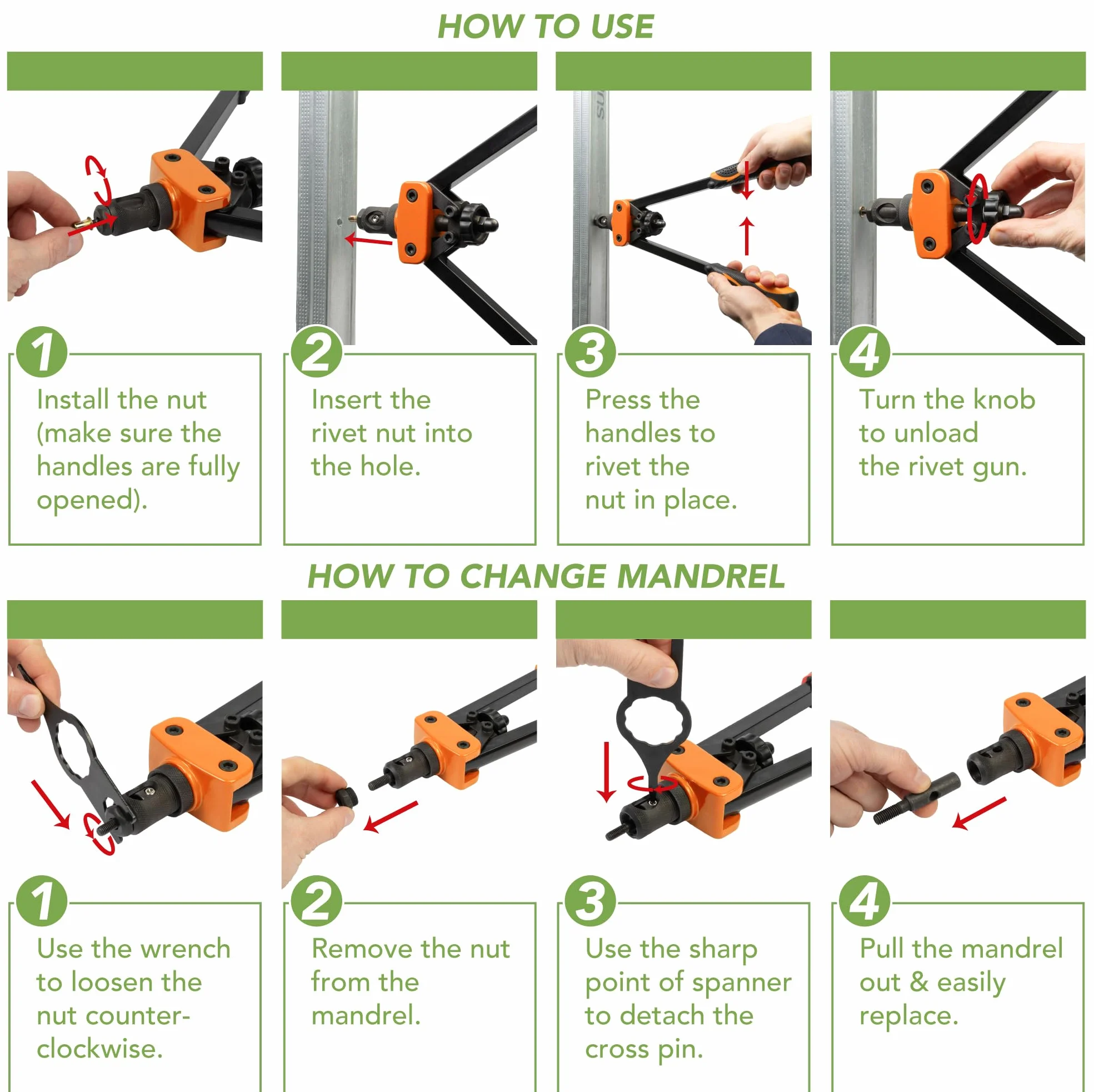 HOW TO USE

1
Install the nut (make sure the handles are fully opened).

2
Insert the rivet nut into the hole.

3
Press the handles to rivet the nut in place.

4
Turn the knob to unload the rivet gun.

HOW TO CHANGE MANDREL

1
Use the wrench to loosen the nut counter-clockwise.

2
Remove the nut from the mandrel.

3
Use the sharp point of spanner to detach the cross pin.

4
Pull the mandrel out & easily replace.