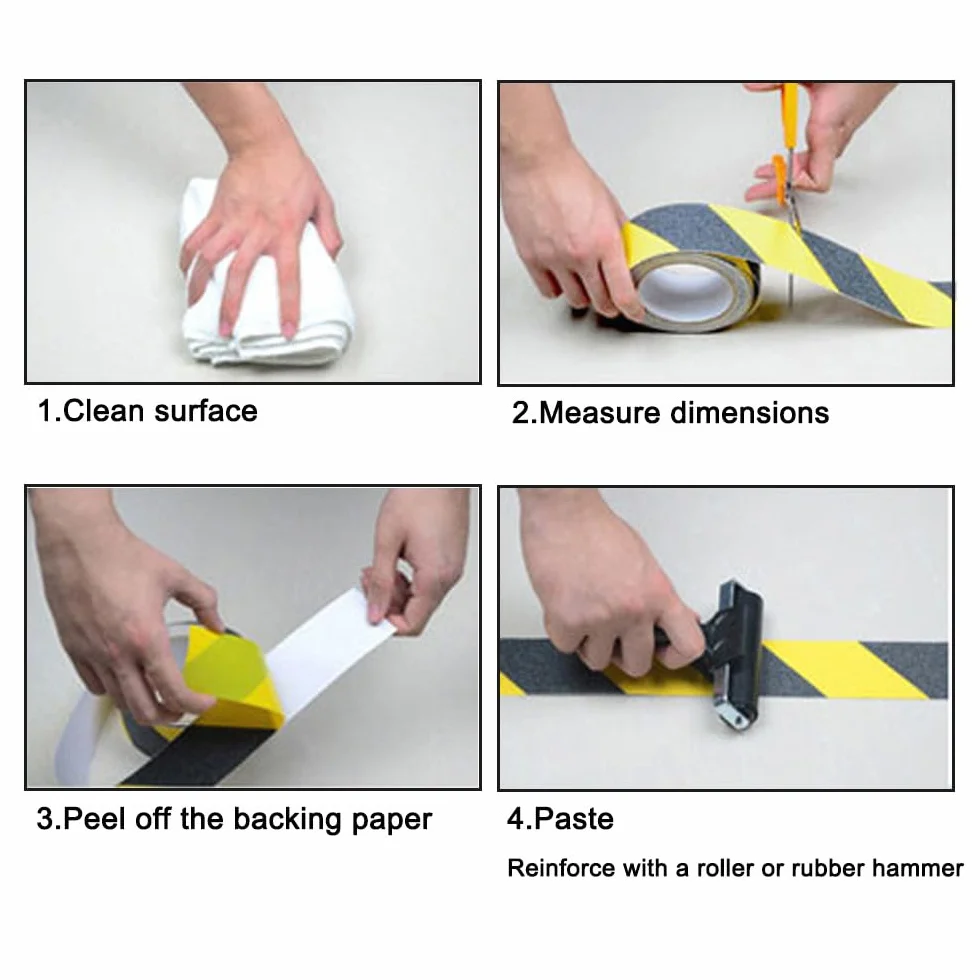 1.Clean surface

2.Measure dimensions

3.Peel off the backing paper

4.Paste

Reinforce with a roller or rubber hammer