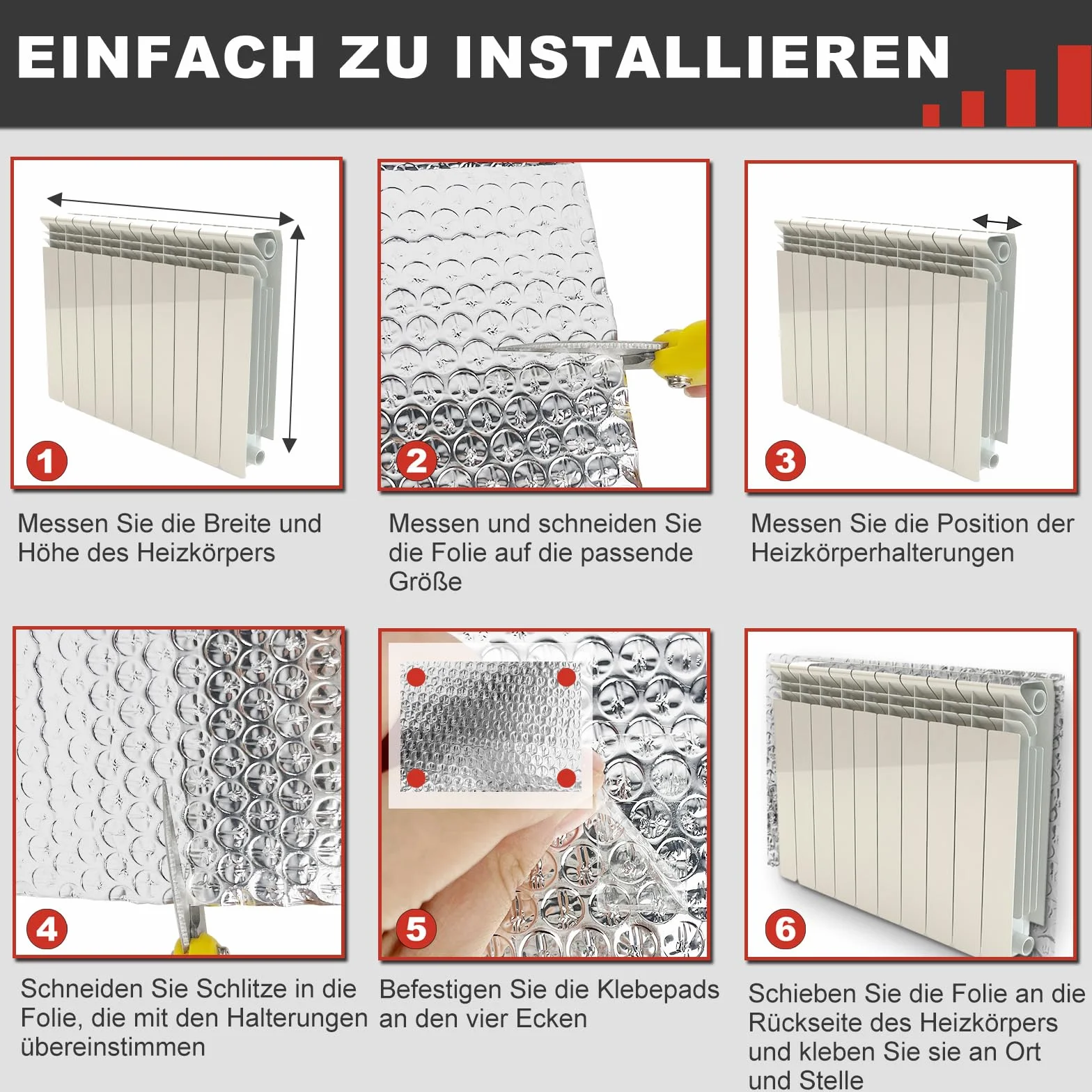 EINFACH ZU INSTALLIEREN

1

Messen Sie die Breite und Höhe des Heizkörpers

2

Messen und schneiden Sie die Folie auf die passende Größe

3

Messen Sie die Position der Heizkörperhalterungen

4

Schneiden Sie Schlitze in die Folie, die mit den Halterungen übereinstimmen

5

Befestigen Sie die Klebepads an den vier Ecken

6

Schieben Sie die Folie an die Rückseite des Heizkörpers und kleben Sie sie an Ort und Stelle