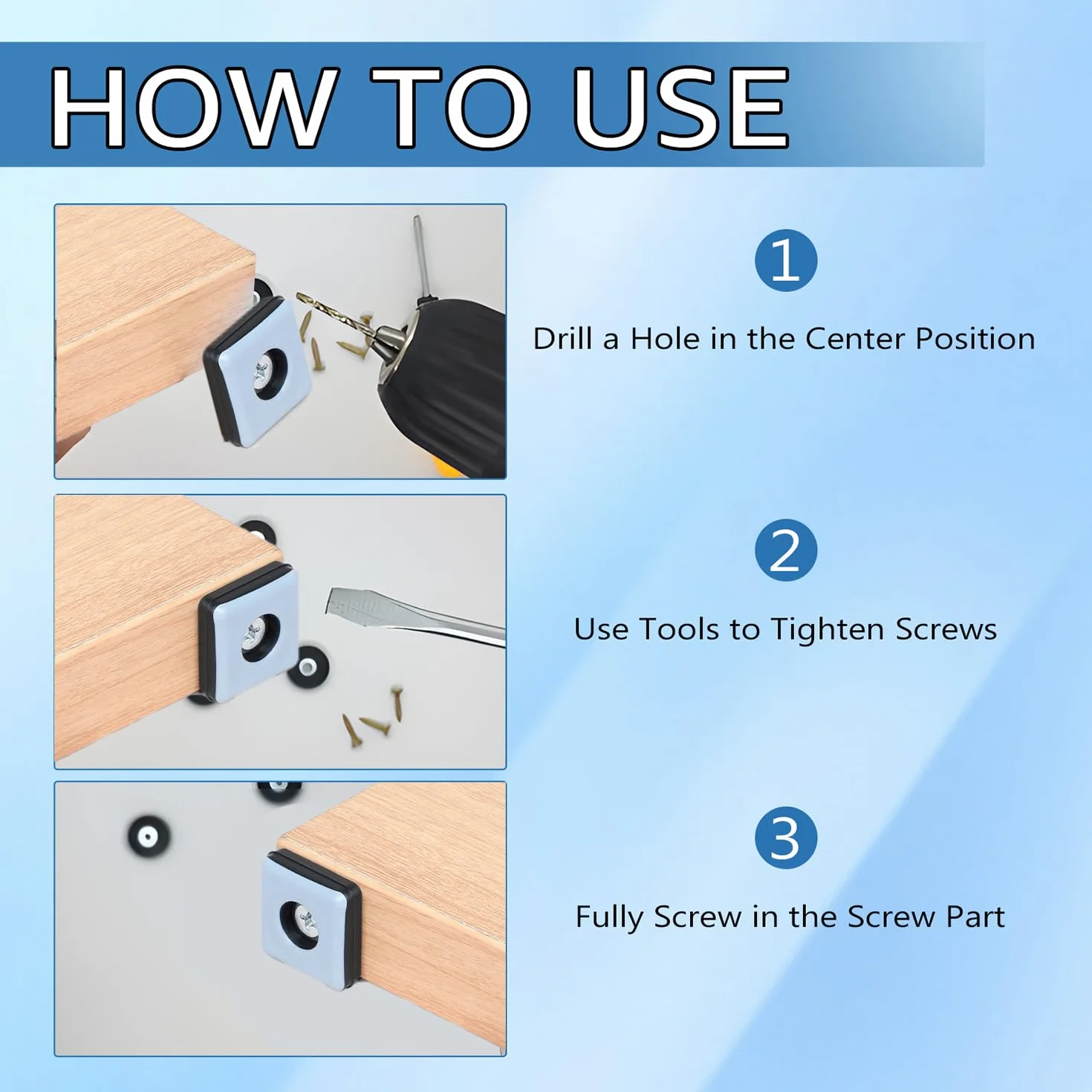 HOW TO USE

1

Drill a Hole in the Center Position

2

Use Tools to Tighten Screws

3

Fully Screw in the Screw Part