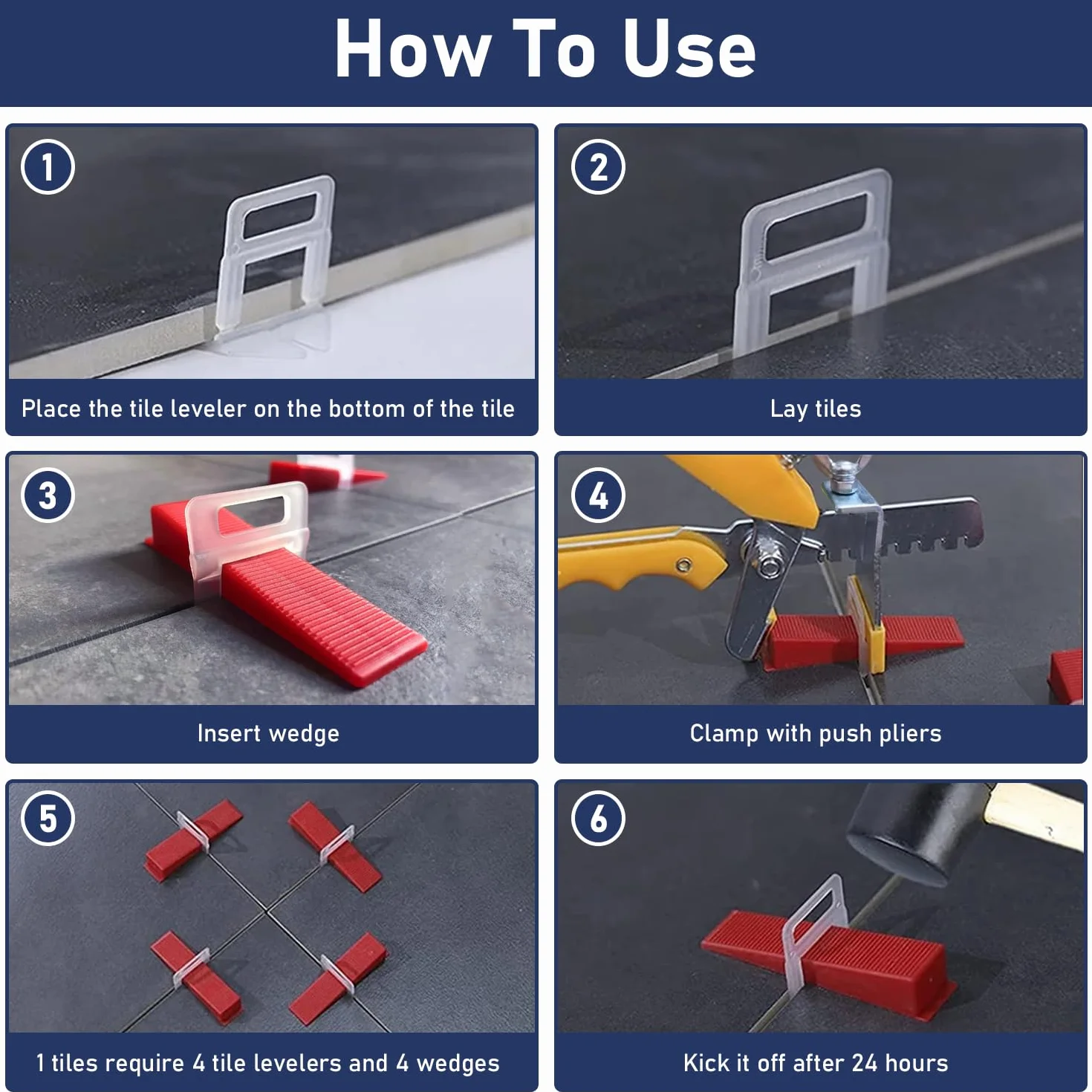 How To Use

1
Place the tile leveler on the bottom of the tile

2
Lay tiles

3
Insert wedge

4
Clamp with push pliers

5
1 tiles require 4 tile levelers and 4 wedges

6
Kick it off after 24 hours