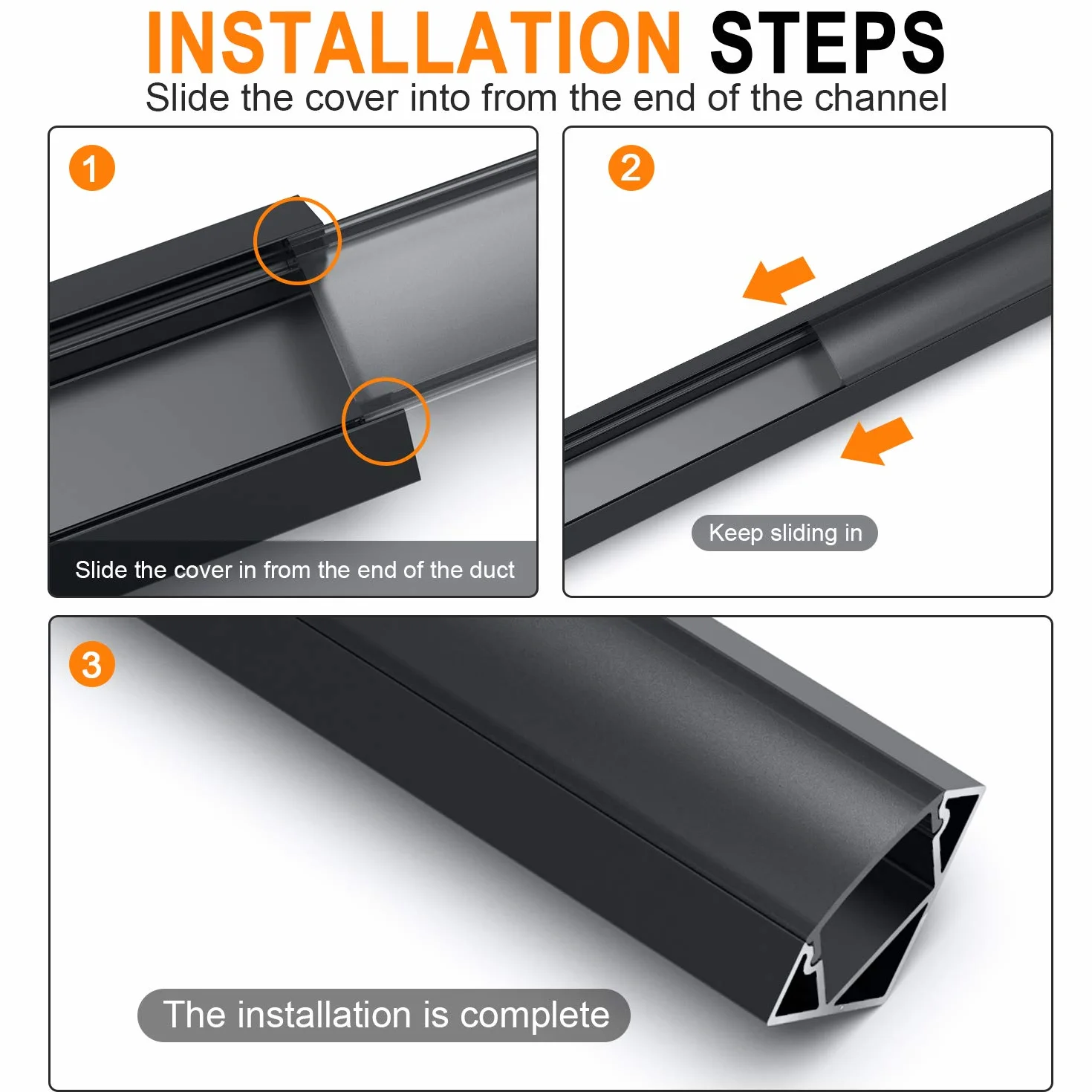 INSTALLATION STEPS
Slide the cover into from the end of the channel

1

Slide the cover in from the end of the duct

2

Keep sliding in

3

The installation is complete