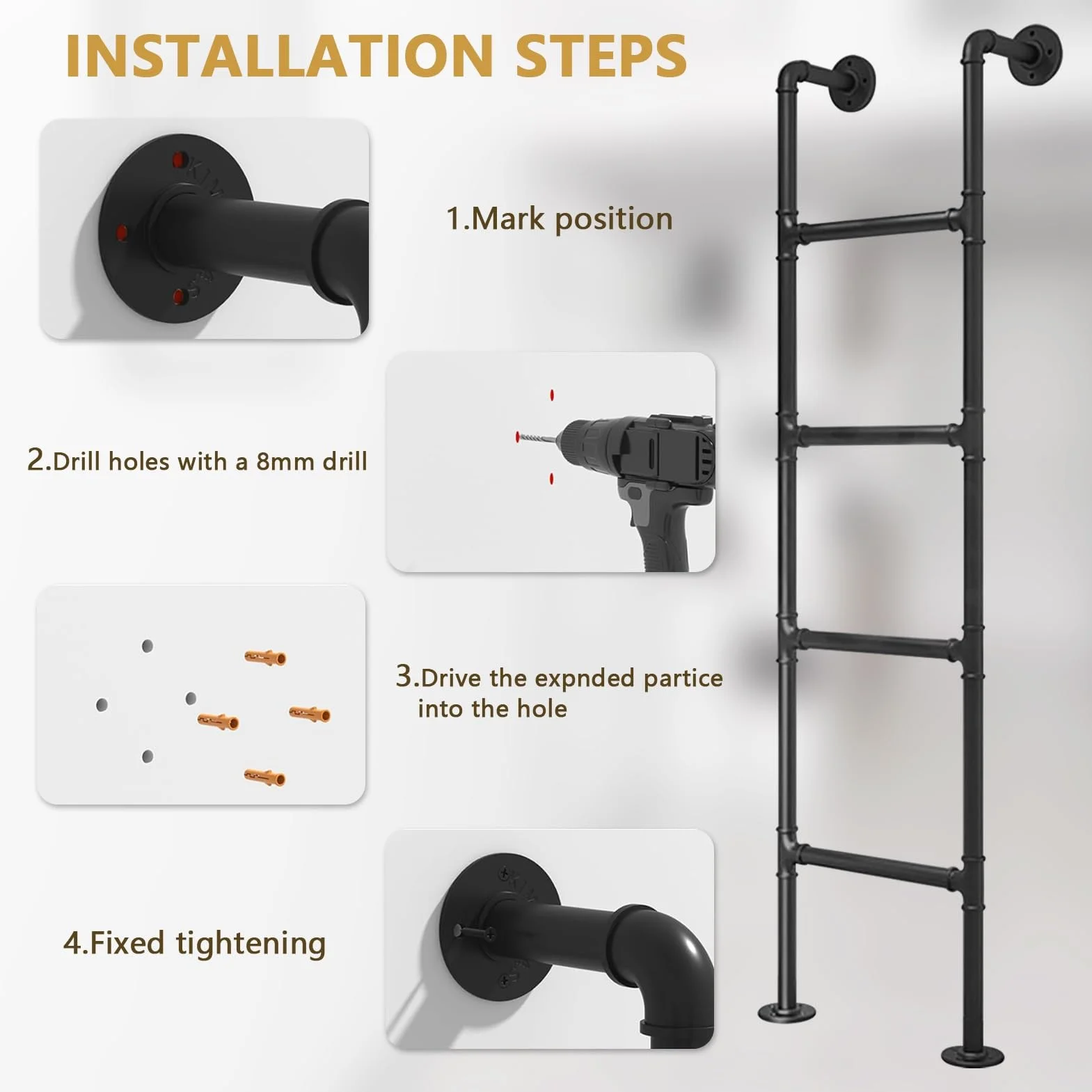 INSTALLATION STEPS

1.Mark position

2.Drill holes with a 8mm drill

3.Drive the expnded partice into the hole

4.Fixed tightening