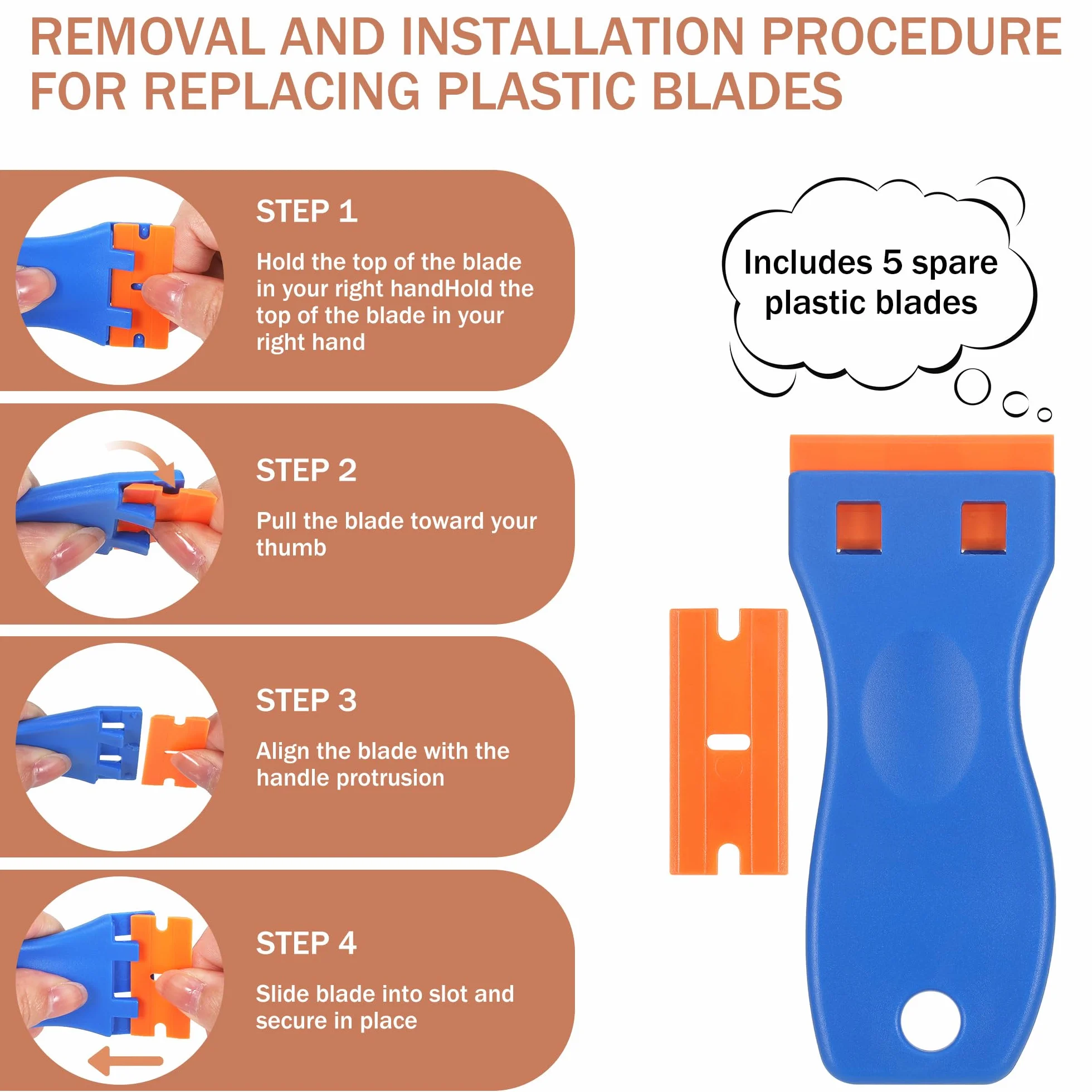 REMOVAL AND INSTALLATION PROCEDURE FOR REPLACING PLASTIC BLADES

STEP 1

Hold the top of the blade in your right handHold the top of the blade in your right hand

STEP 2

Pull the blade toward your thumb

STEP 3

Align the blade with the handle protrusion

STEP 4

Slide blade into slot and secure in place

Includes 5 spare plastic blades