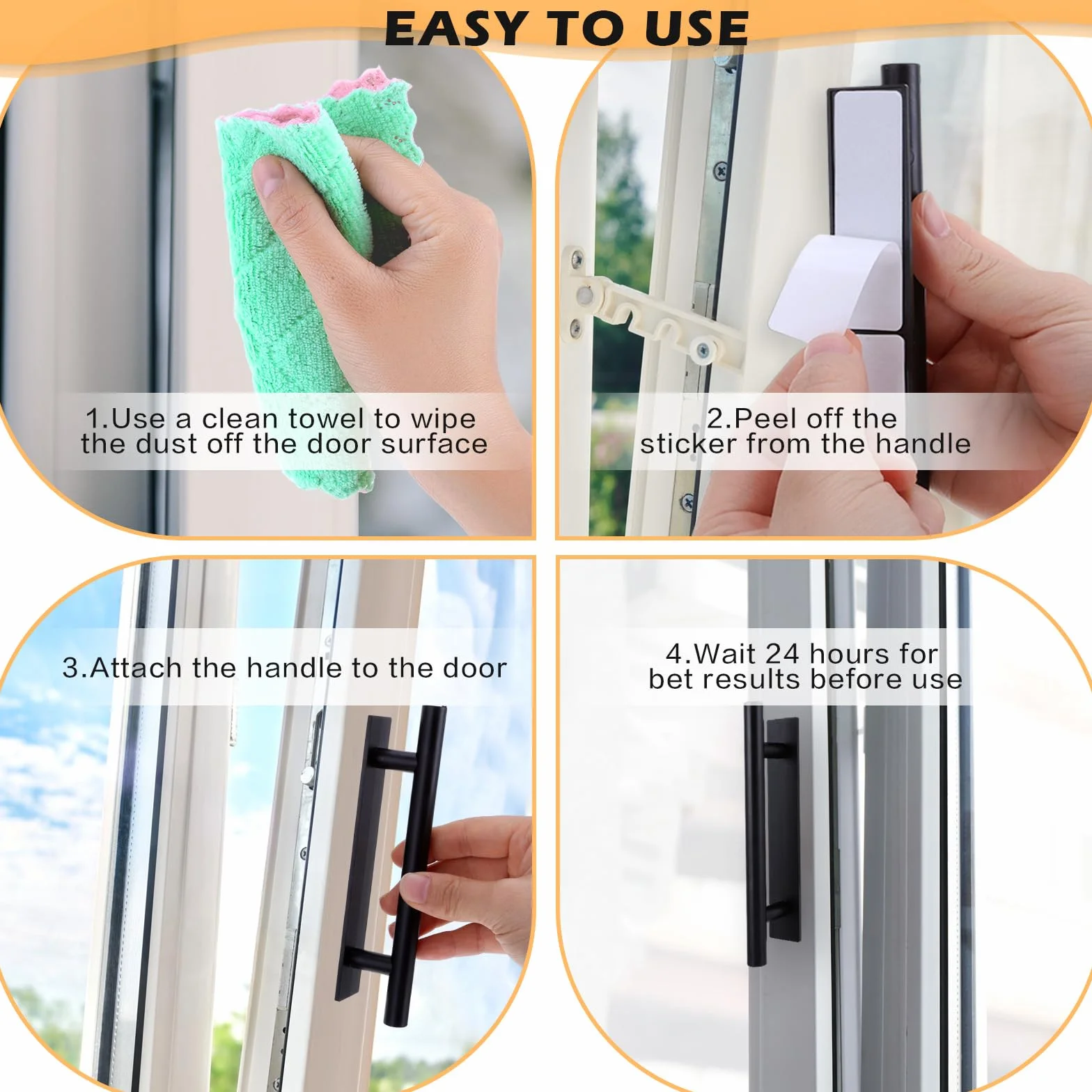 EASY TO USE

1.Use a clean towel to wipe the dust off the door surface

2.Peel off the sticker from the handle

3.Attach the handle to the door

4.Wait 24 hours for bet results before use