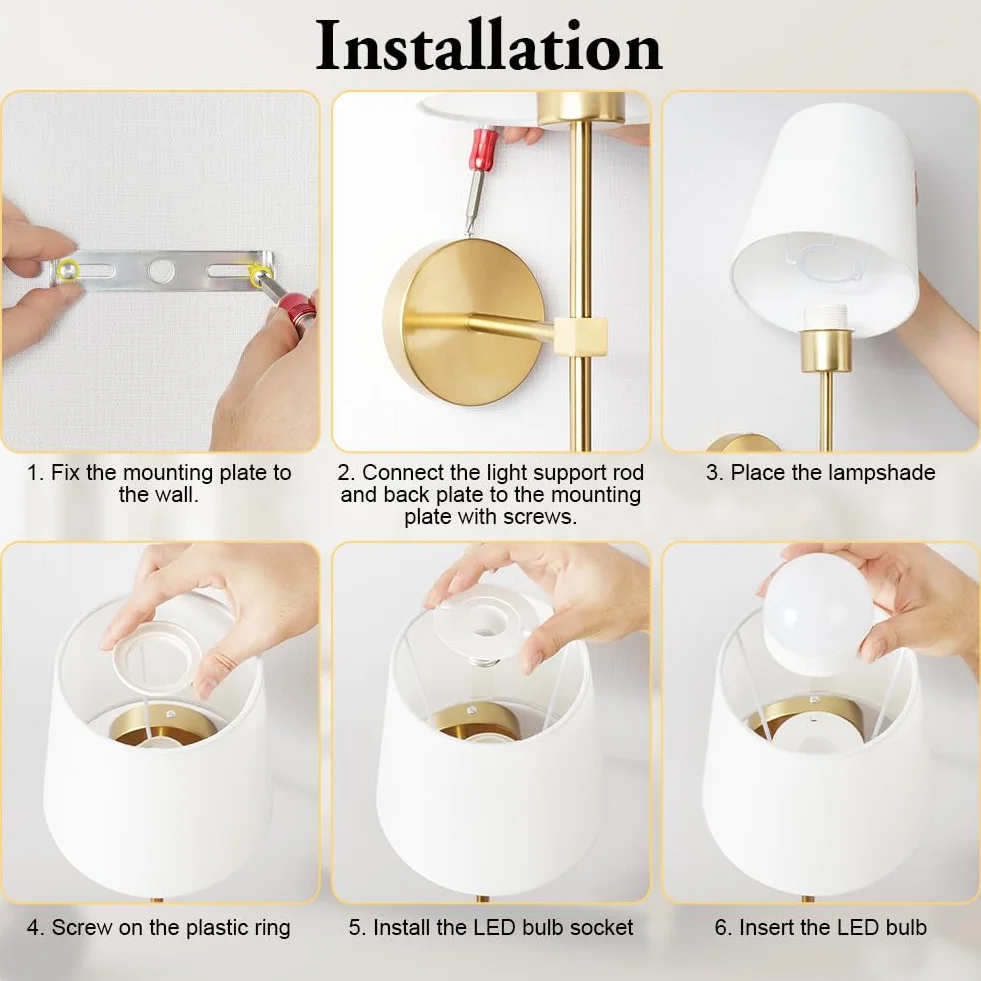 Installation

1. Fix the mounting plate to the wall.

2. Connect the light support rod and back plate to the mounting plate with screws.

3. Place the lampshade

4. Screw on the plastic ring

5. Install the LED bulb socket

6. Insert the LED bulb