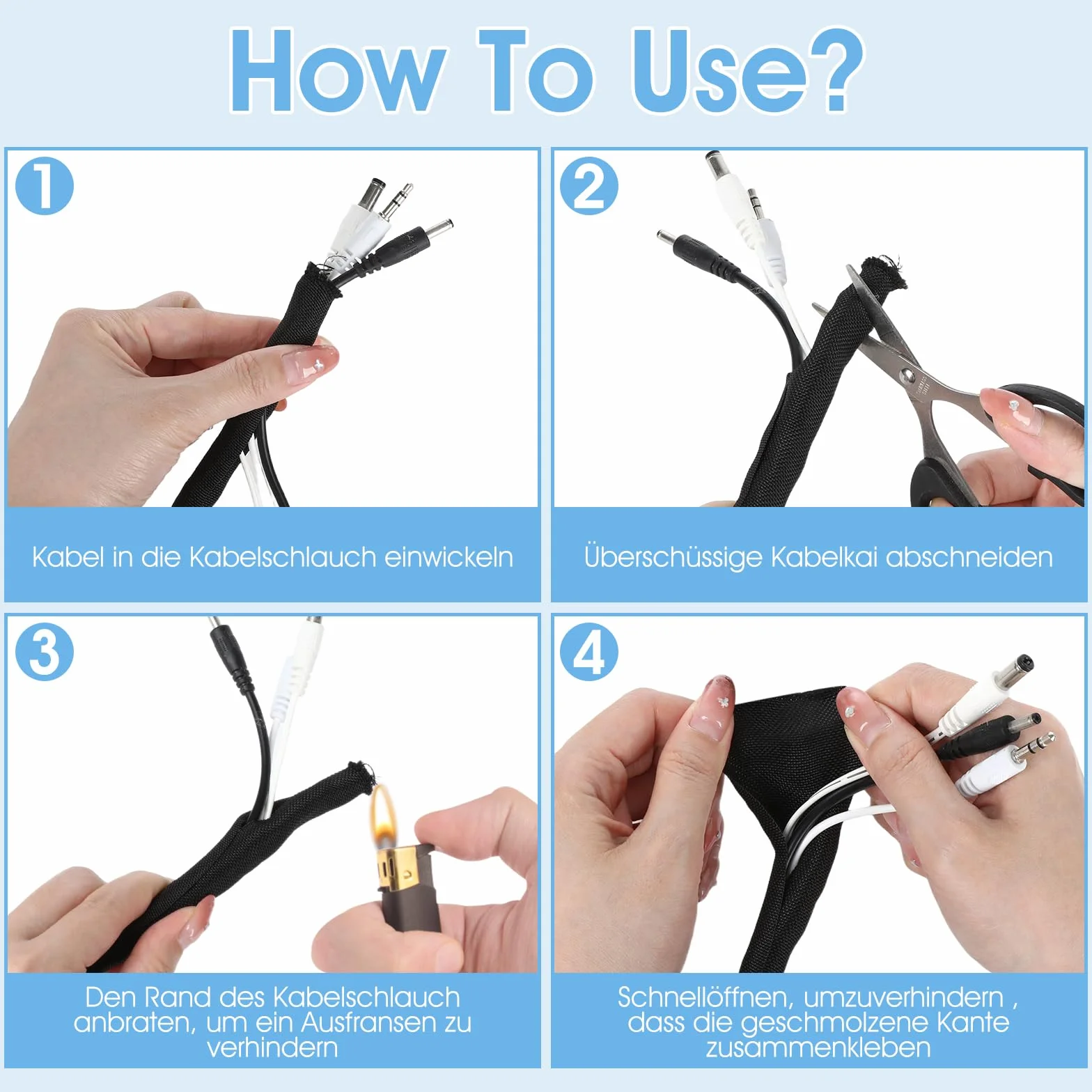 How To Use?

1

Kabel in die Kabelschlauch einwickeln

2

Überschüssige Kabelkai abschneiden

3

Den Rand des Kabelschlauch anbraten, um ein Ausfransen zu verhindern

4

Schnellöffnen, umzuverhindern , dass die geschmolzene Kante zusammenkleben