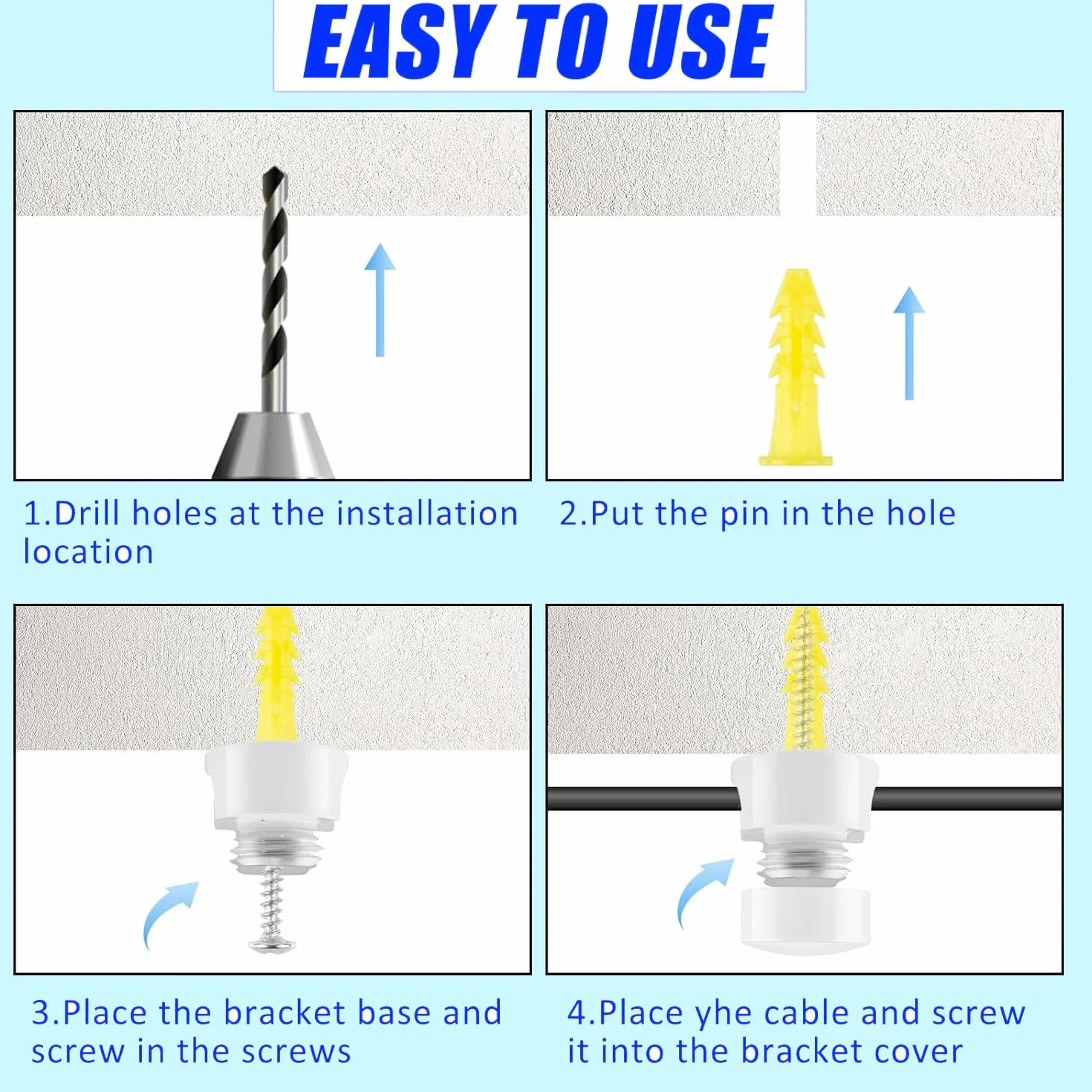 EASY TO USE

1.Drill holes at the installation location

2.Put the pin in the hole

3.Place the bracket base and screw in the screws

4.Place yhe cable and screw it into the bracket cover