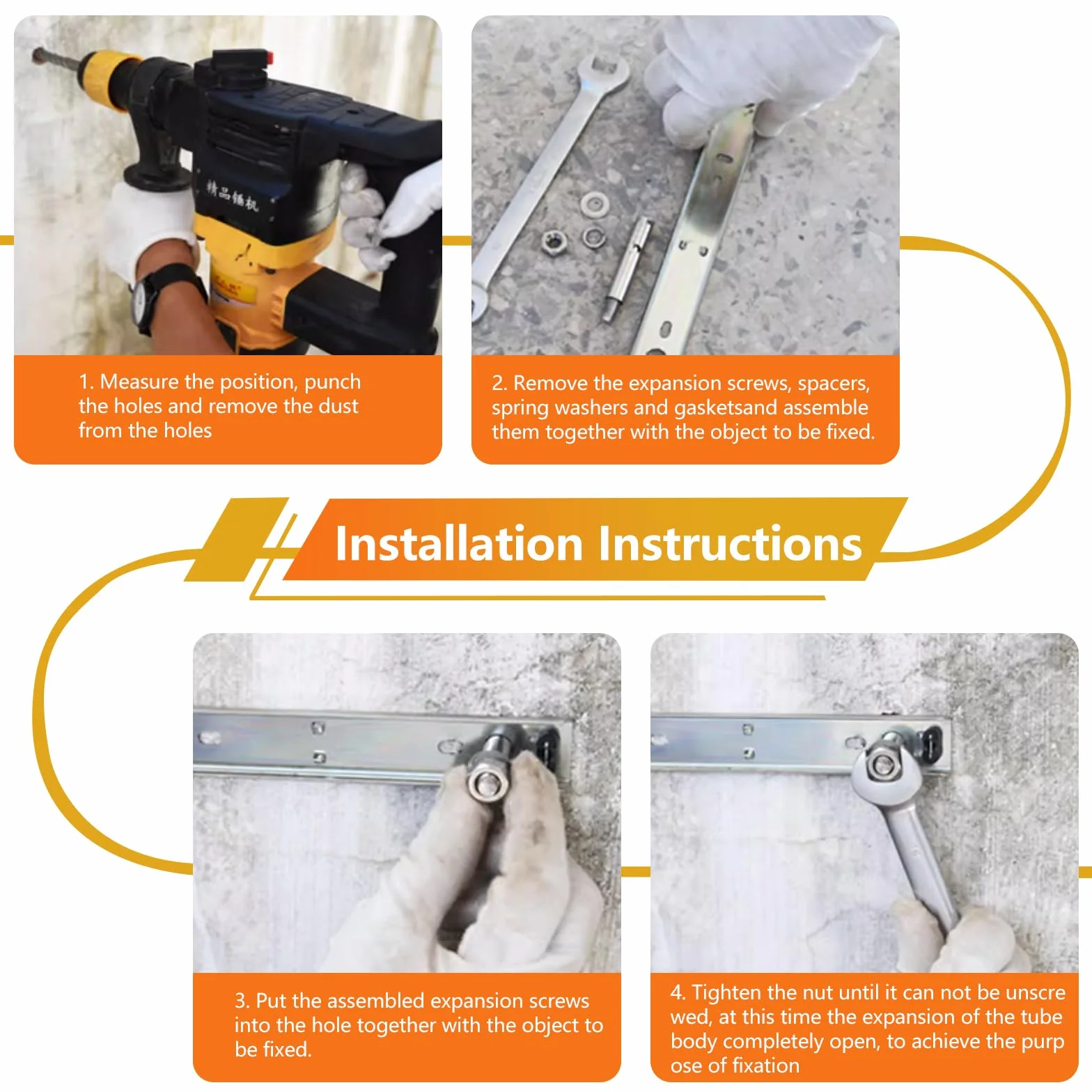 1. Measure the position, punch the holes and remove the dust from the holes

2. Remove the expansion screws, spacers, spring washers and gasketsand assemble them together with the object to be fixed.

Installation Instructions

3. Put the assembled expansion screws into the hole together with the object to be fixed.

4. Tighten the nut until it can not be unscre wed, at this time the expansion of the tube body completely open, to achieve the purp ose of fixation