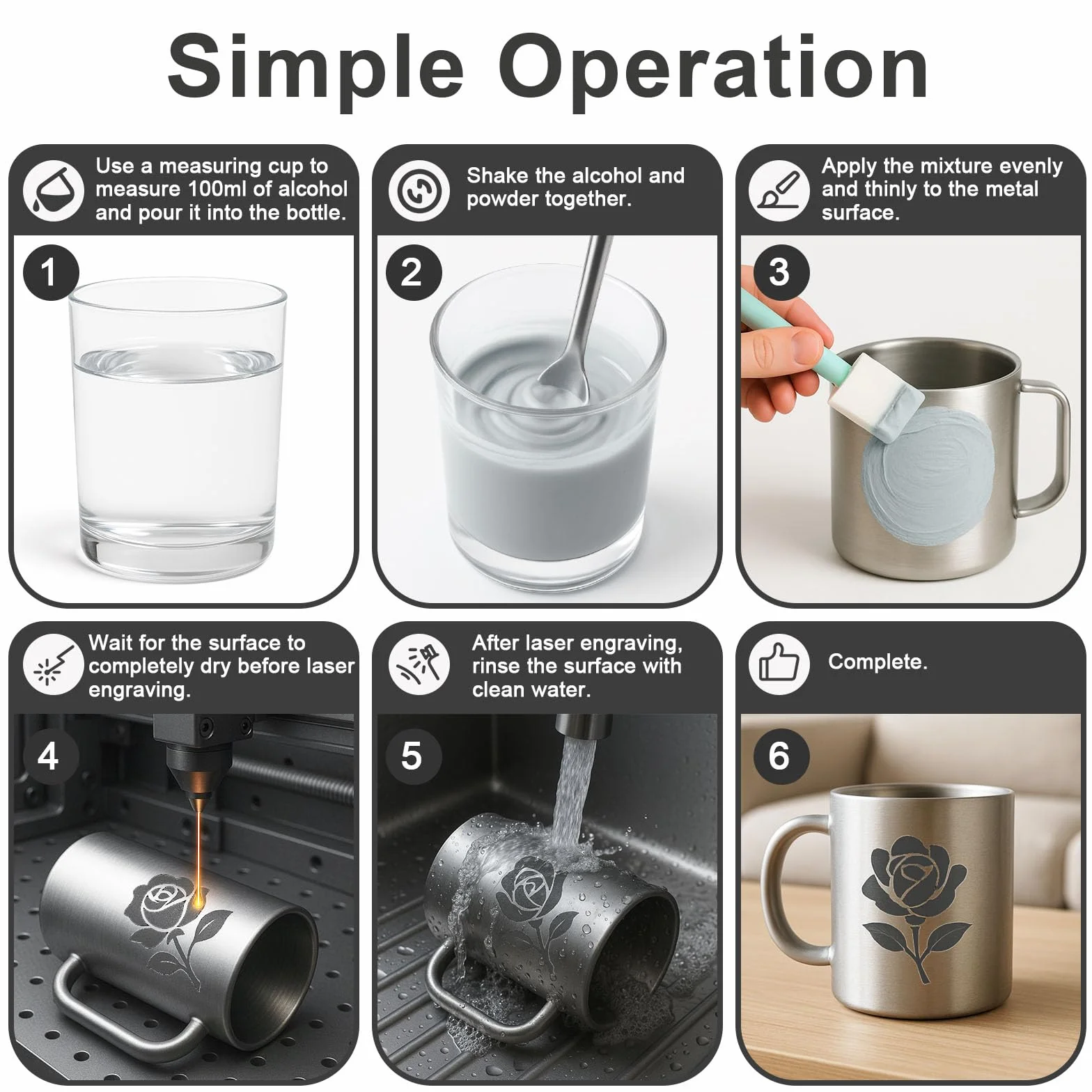 Simple Operation

Use a measuring cup to measure 100ml of alcohol and pour it into the bottle.

1

Shake the alcohol and powder together.

2

Apply the mixture evenly and thinly to the metal surface.

3

Wait for the surface to completely dry before laser engraving.

4

After laser engraving, rinse the surface with clean water.

5

Complete.

6