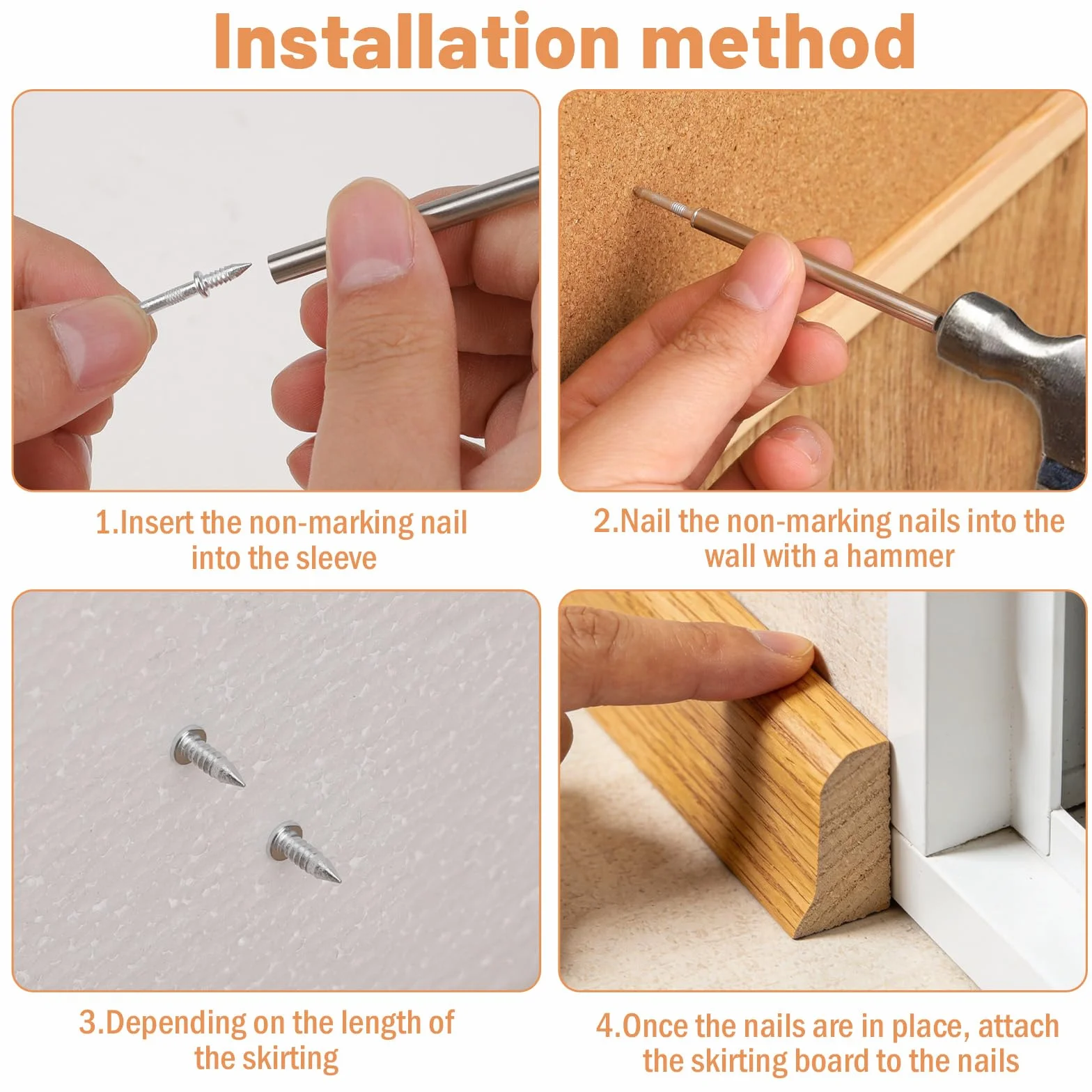 Installation method

1.Insert the non-marking nail into the sleeve

2.Nail the non-marking nails into the wall with a hammer

3.Depending on the length of the skirting

4.Once the nails are in place, attach the skirting board to the nails