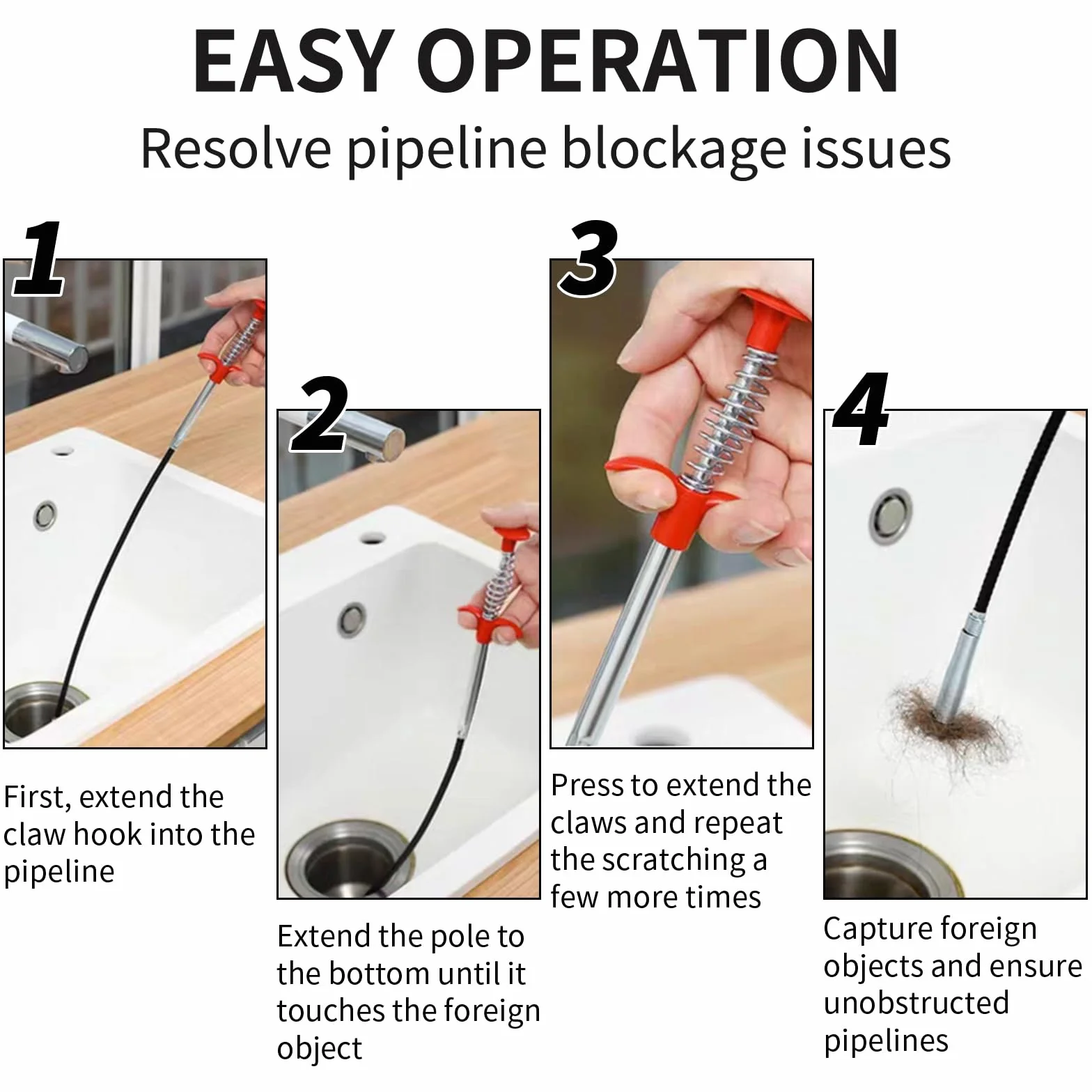 EASY OPERATION

Resolve pipeline blockage issues

1

First, extend the claw hook into the pipeline

2

Extend the pole to the bottom until it touches the foreign object

3

Press to extend the claws and repeat the scratching a few more times

4

Capture foreign objects and ensure unobstructed pipelines