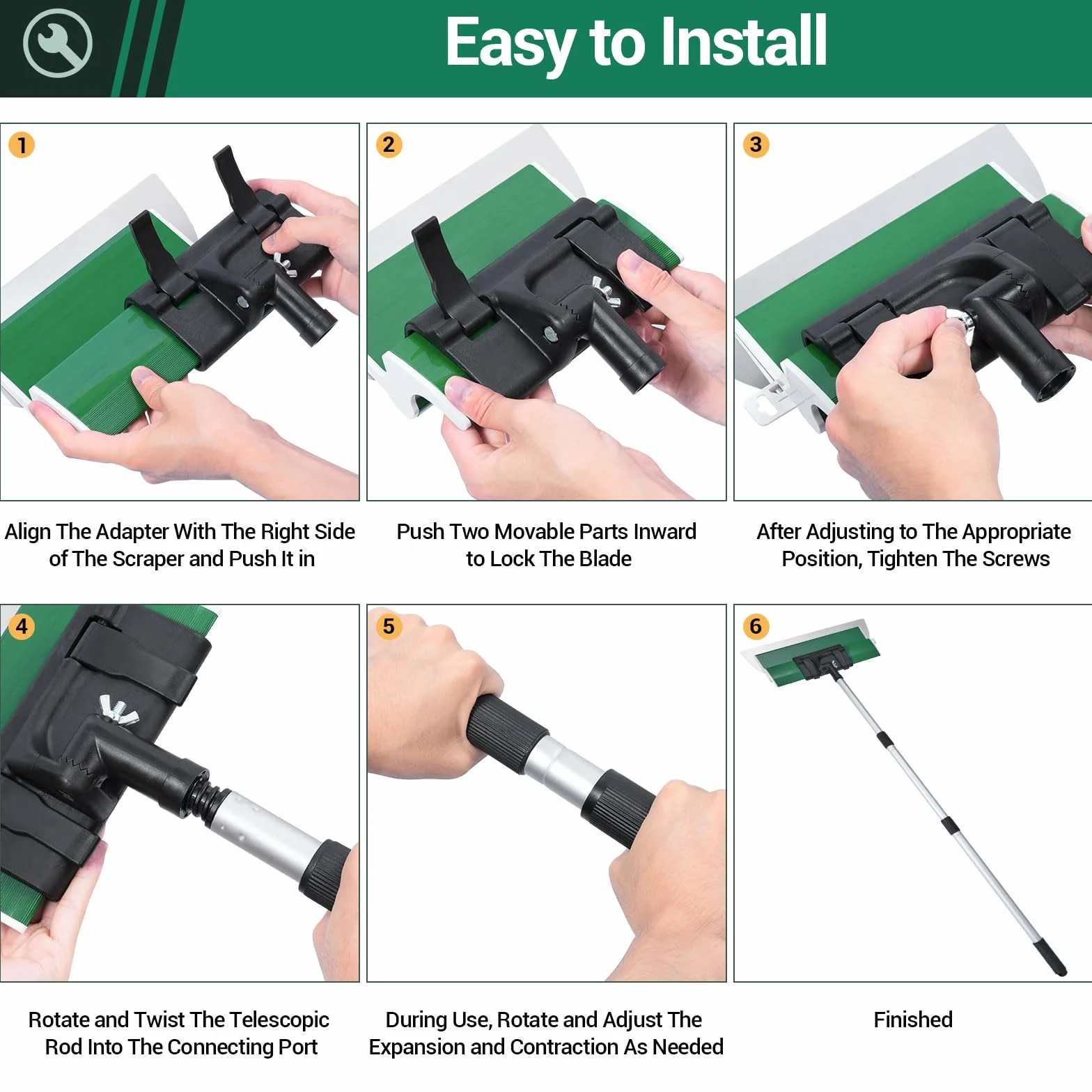 Easy to Install

1

Align The Adapter With The Right Side of The Scraper and Push It in

2

Push Two Movable Parts Inward to Lock The Blade

3

After Adjusting to The Appropriate Position, Tighten The Screws

4

Rotate and Twist The Telescopic Rod Into The Connecting Port

5

During Use, Rotate and Adjust The Expansion and Contraction As Needed

6

Finished