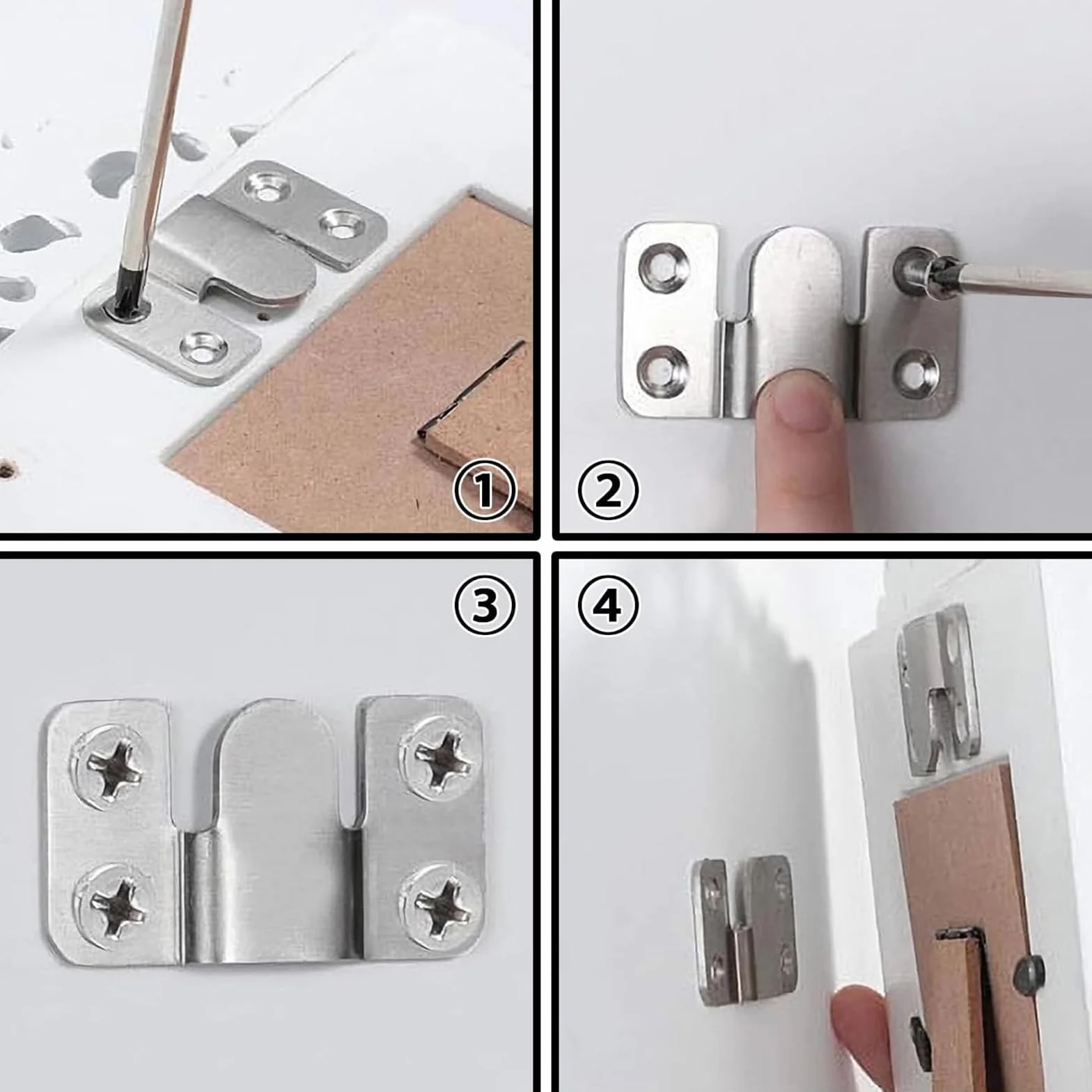 ①

②

③

④